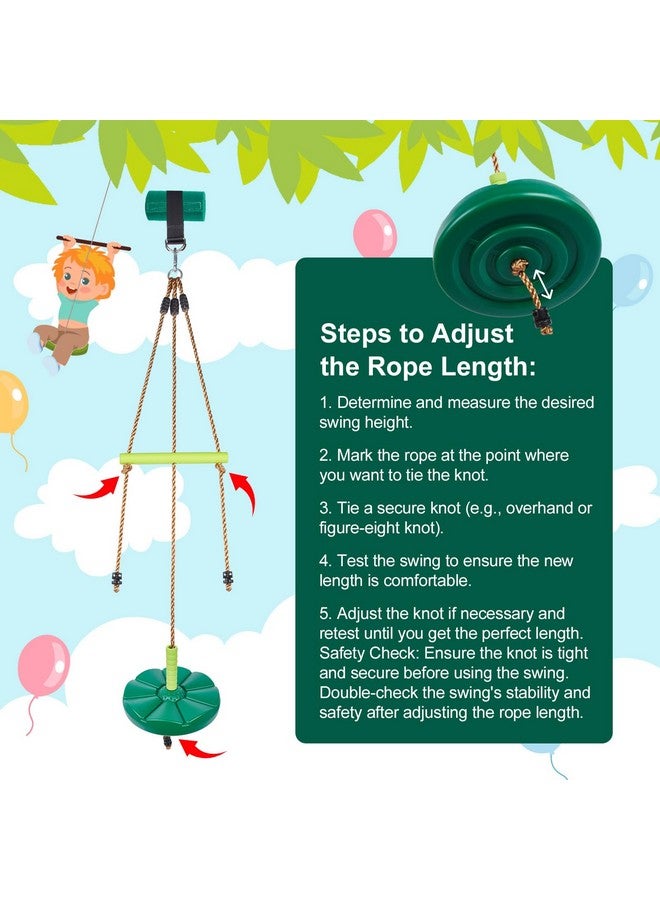 Steps to Adjust the Rope Length:

1. Determine and measure the desired swing height.

2. Mark the rope at the point where you want to tie the knot.

3. Tie a secure knot (e.g., overhand or figure-eight knot).

4. Test the swing to ensure the new length is comfortable.

5. Adjust the knot if necessary and retest until you get the perfect length. Safety Check: Ensure the knot is tight and secure before using the swing. Double-check the swing's stability and safety after adjusting the rope length.