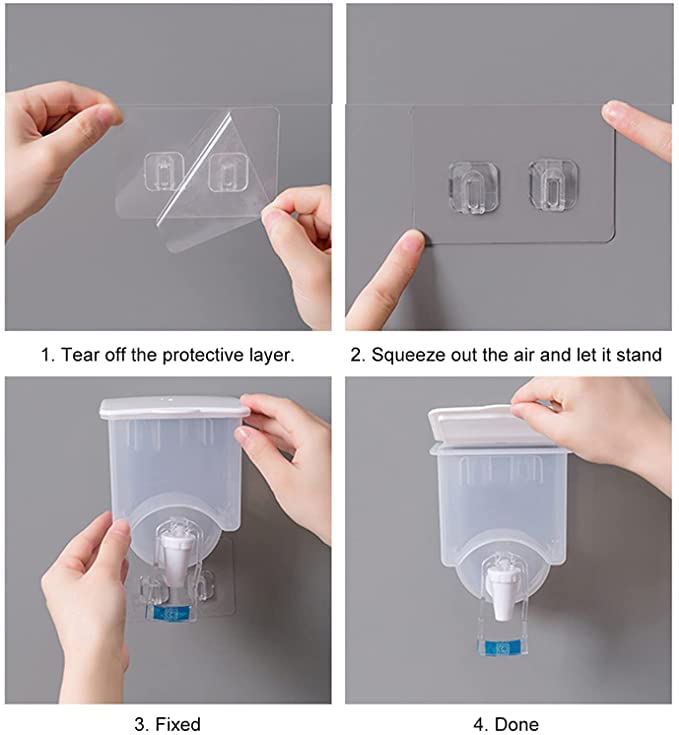 1. Tear off the protective layer.

2. Squeeze out the air and let it stand

3. Fixed

4. Done