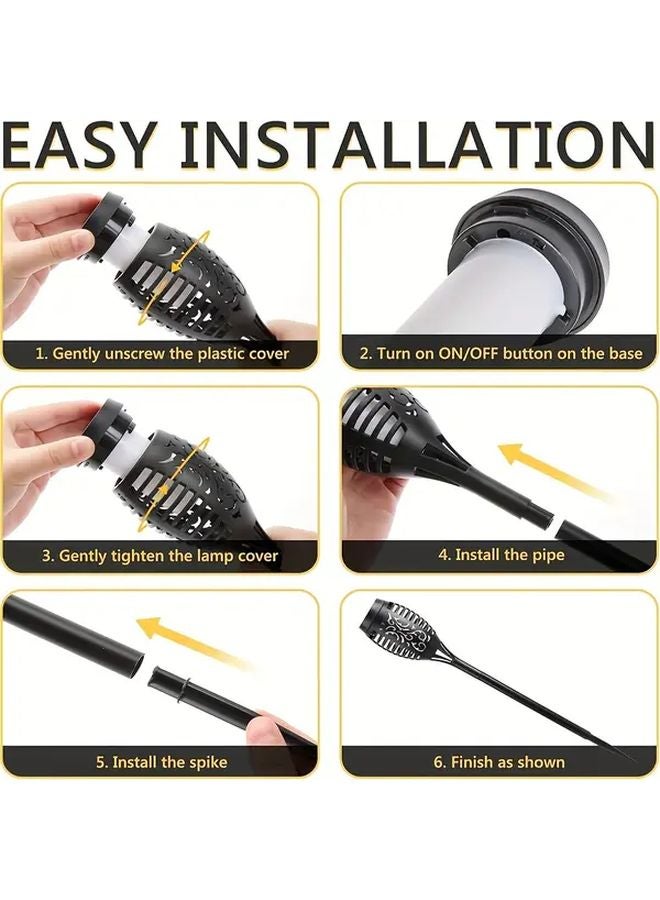 EASY INSTALLATION

1. Gently unscrew the plastic cover

2. Turn on ON/OFF button on the base

3. Gently tighten the lamp cover

4. Install the pipe

5. Install the spike

6. Finish as shown