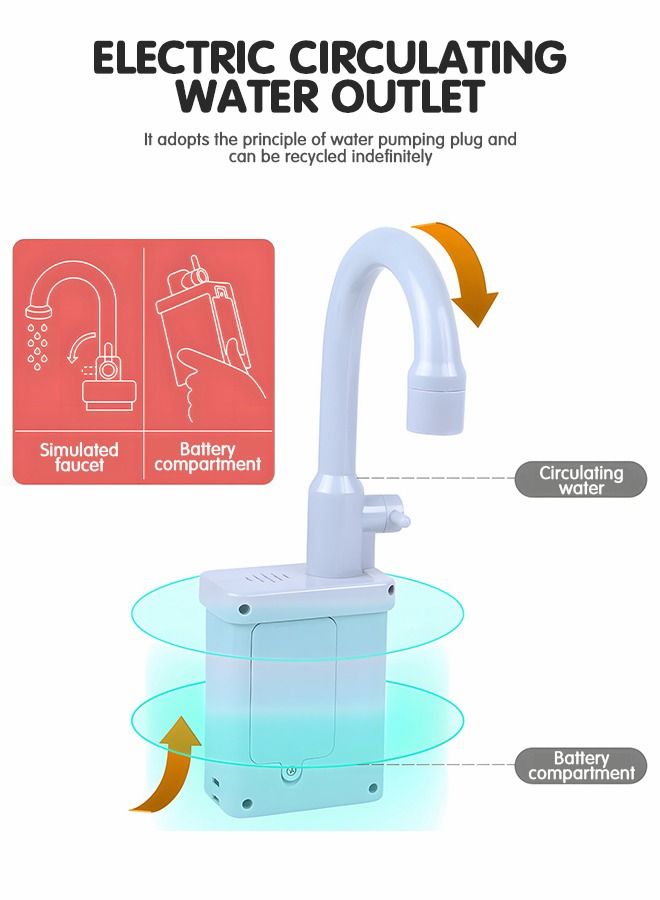 ELECTRIC CIRCULATING WATER OUTLET

It adopts the principle of water pumping plug and can be recycled indefinitely

Simulated faucet

Battery compartment

Circulating water

Battery compartment