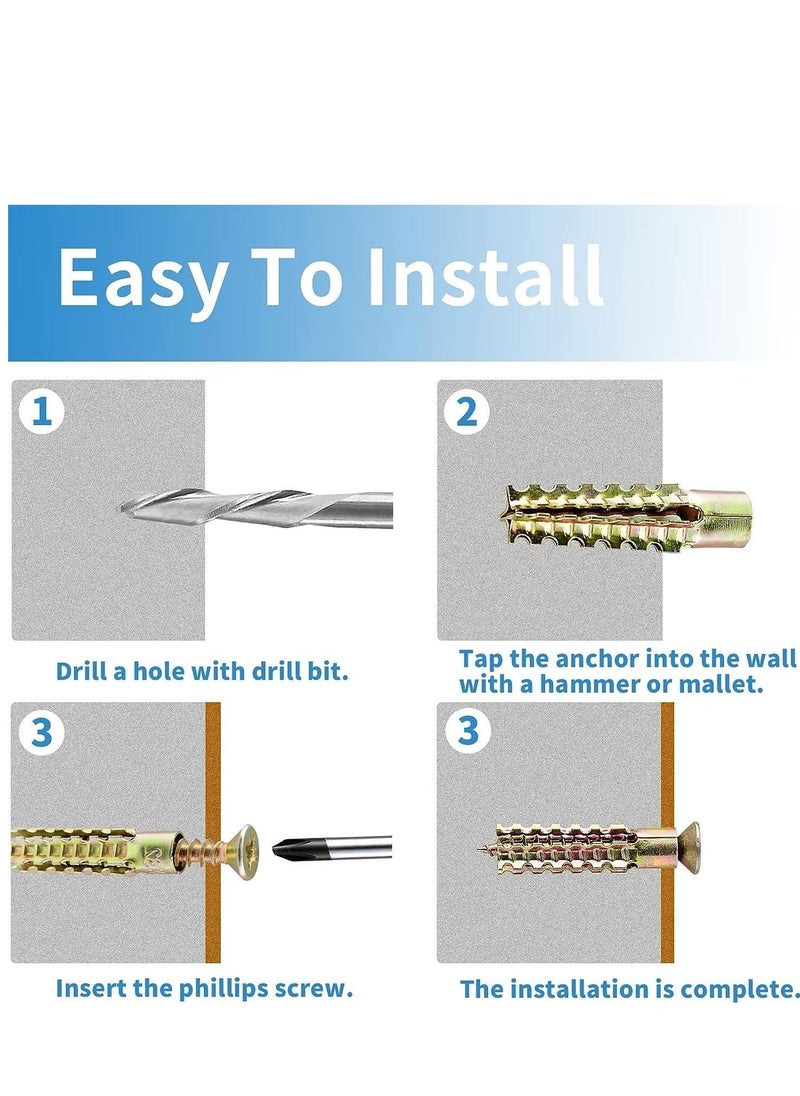 Easy To Install

1

Drill a hole with drill bit.

2

Tap the anchor into the wall with a hammer or mallet.

3

Insert the phillips screw.

3

The installation is complete.