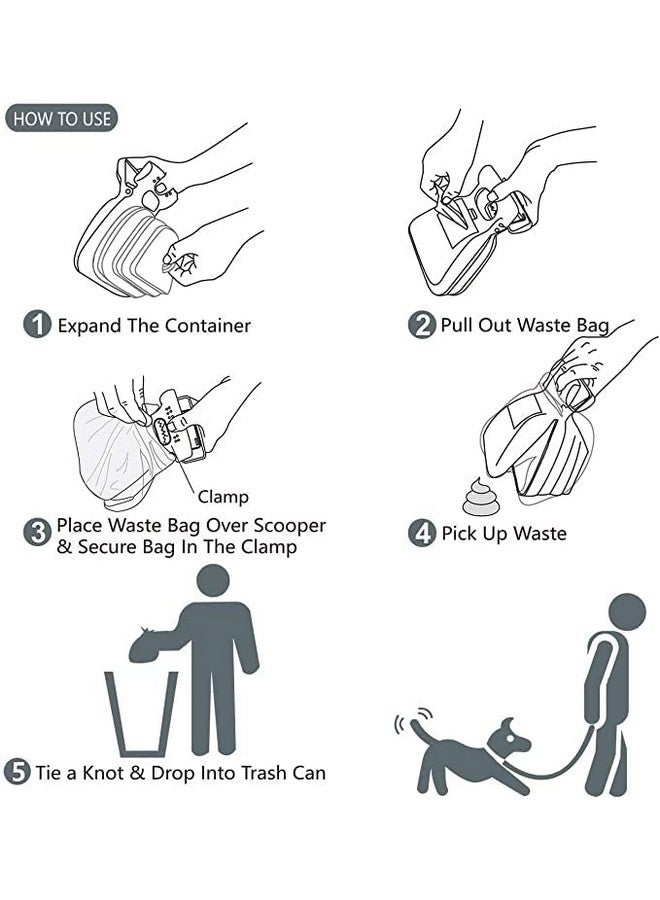 HOW TO USE

1 Expand The Container

2 Pull Out Waste Bag

Clamp

3 Place Waste Bag Over Scooper & Secure Bag In The Clamp

4 Pick Up Waste

5 Tie a Knot & Drop Into Trash Can