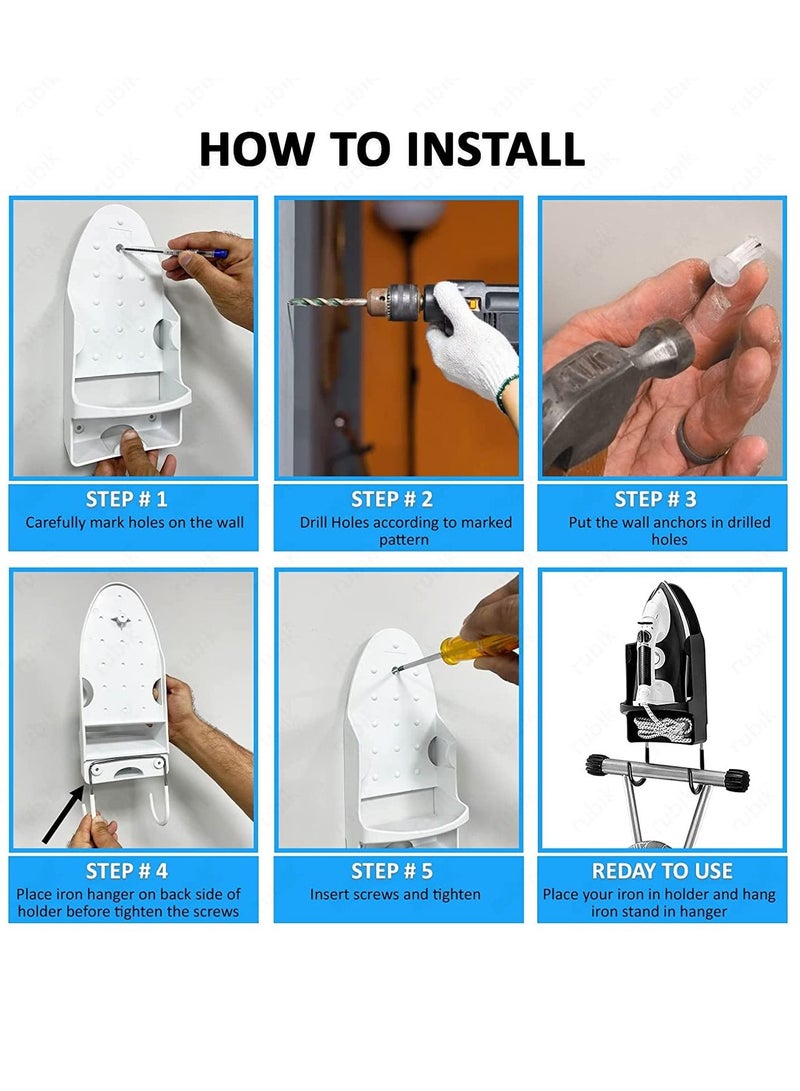 HOW TO INSTALL

STEP # 1
Carefully mark holes on the wall

STEP # 2
Drill Holes according to marked pattern

STEP # 3
Put the wall anchors in drilled holes

STEP # 4
Place iron hanger on back side of holder before tighten the screws

STEP # 5
Insert screws and tighten

REDAY TO USE
Place your iron in holder and hang iron stand in hanger