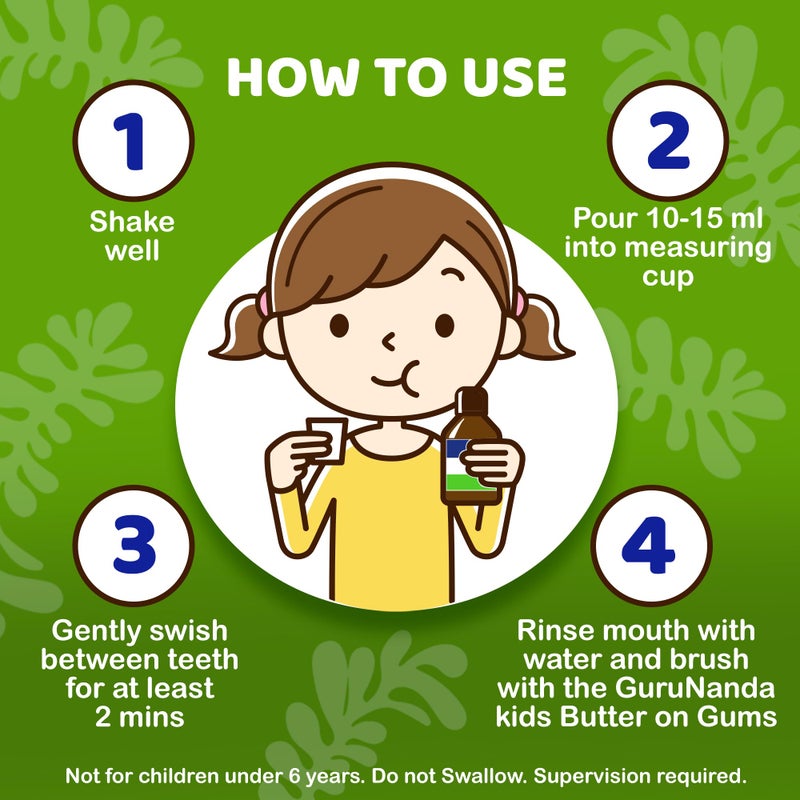 HOW TO USE

1

Shake well

2

Pour 10-15 ml into measuring cup

3

Gently swish between teeth for at least 2 mins

4

Rinse mouth with water and brush with the GuruNanda kids Butter on Gums

Not for children under 6 years. Do not Swallow. Supervision required.