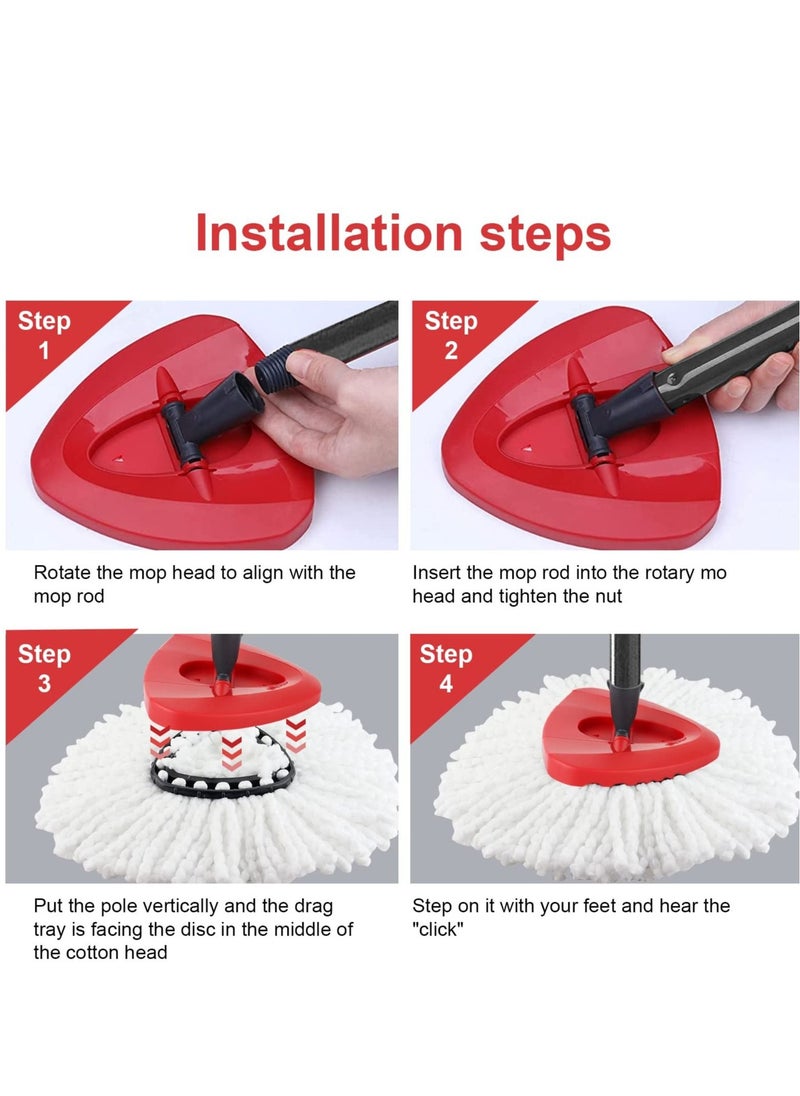 Installation steps

Step 1

Rotate the mop head to align with the mop rod

Step 2

Insert the mop rod into the rotary mo head and tighten the nut

Step 3

Put the pole vertically and the drag tray is facing the disc in the middle of the cotton head

Step 4

Step on it with your feet and hear the "click"