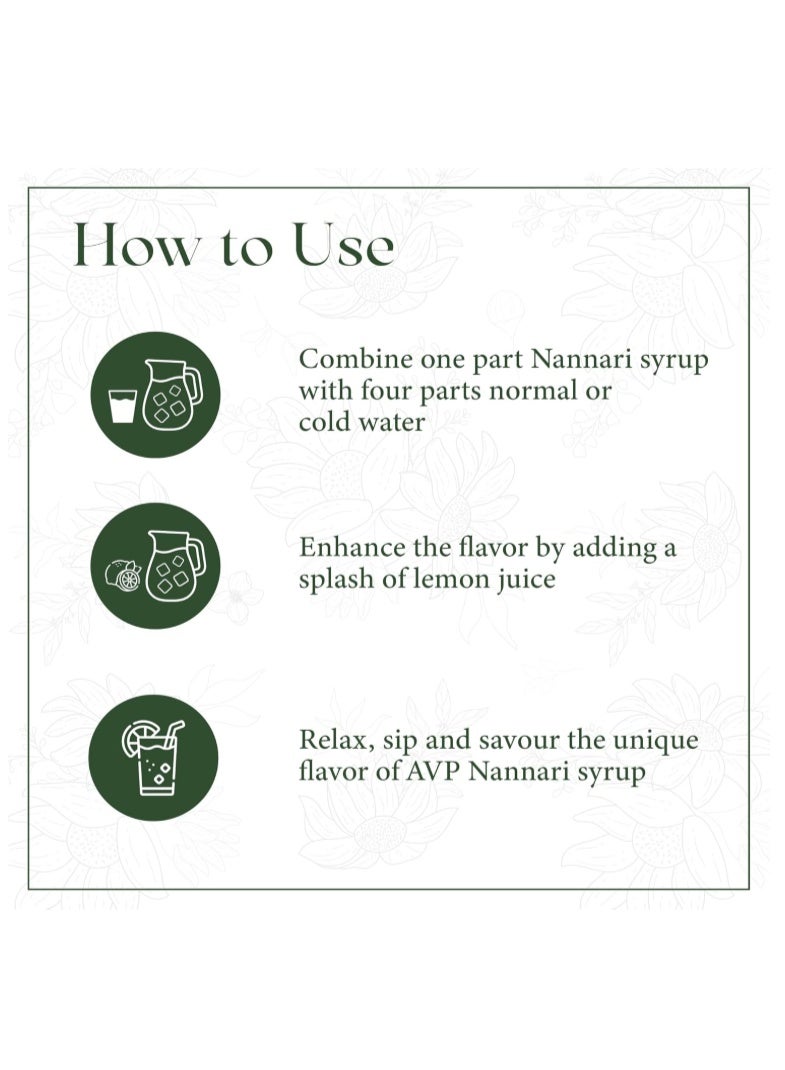 How to Use

Combine one part Nannari syrup with four parts normal or cold water

Enhance the flavor by adding a splash of lemon juice

Relax, sip and savour the unique flavor of AVP Nannari syrup