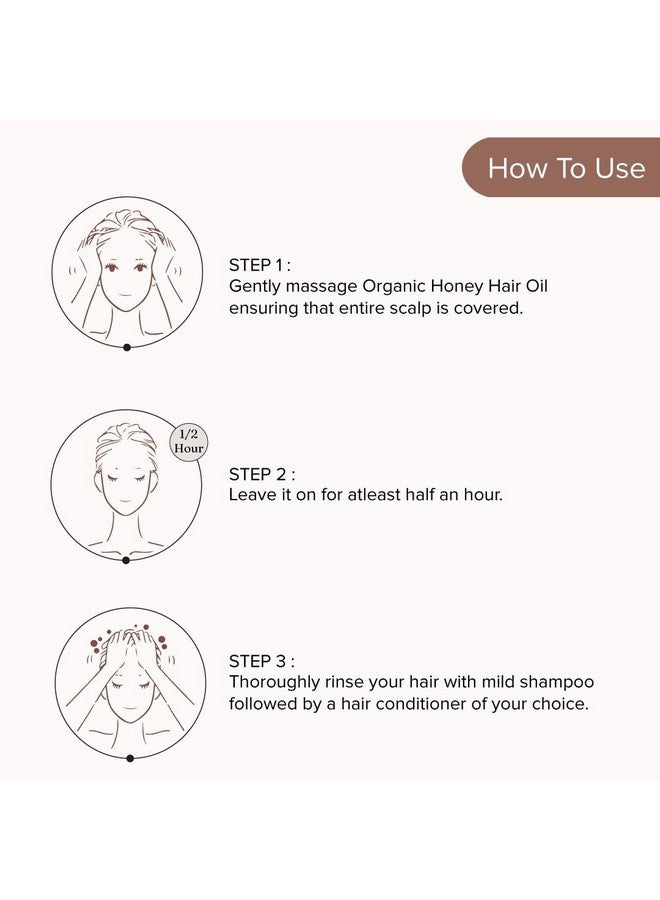 How To Use

STEP 1 :
Gently massage Organic Honey Hair Oil ensuring that entire scalp is covered.

1/2
Hour

STEP 2 :
Leave it on for atleast half an hour.

STEP 3 :
Thoroughly rinse your hair with mild shampoo followed by a hair conditioner of your choice.