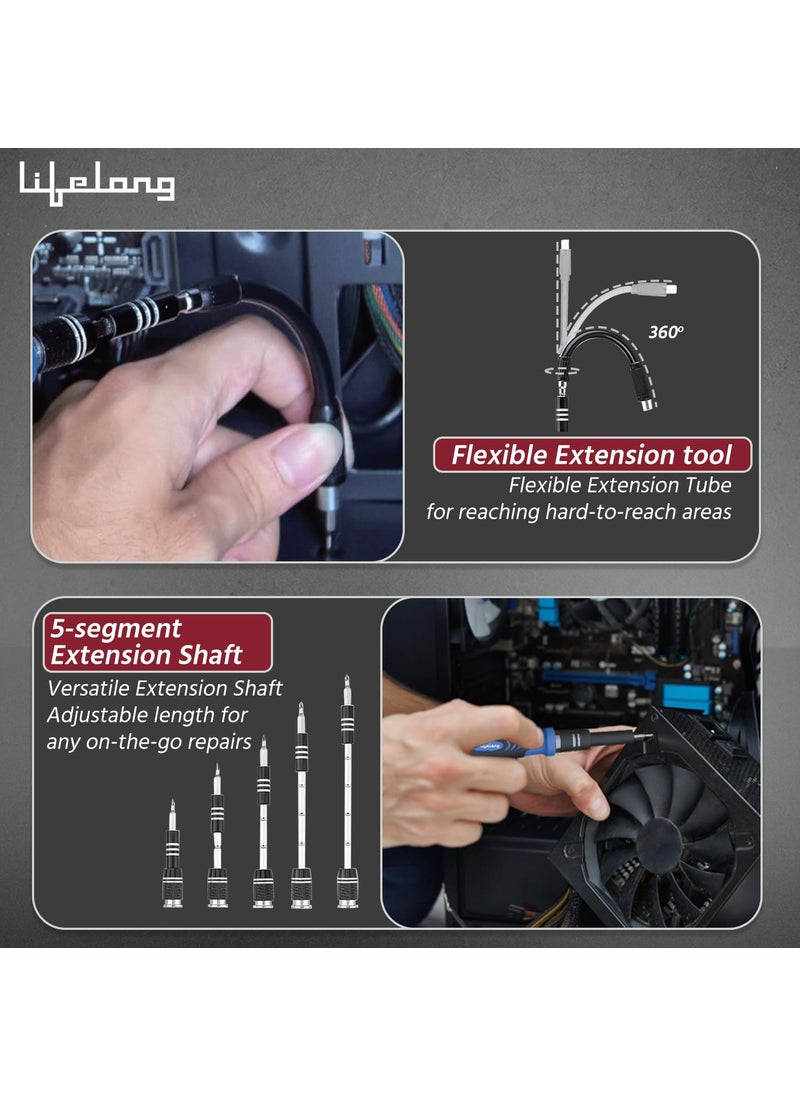 Lifelong

360º

Flexible Extension tool

Flexible Extension Tube for reaching hard-to-reach areas

5-segment Extension Shaft

Versatile Extension Shaft Adjustable length for any on-the-go repairs