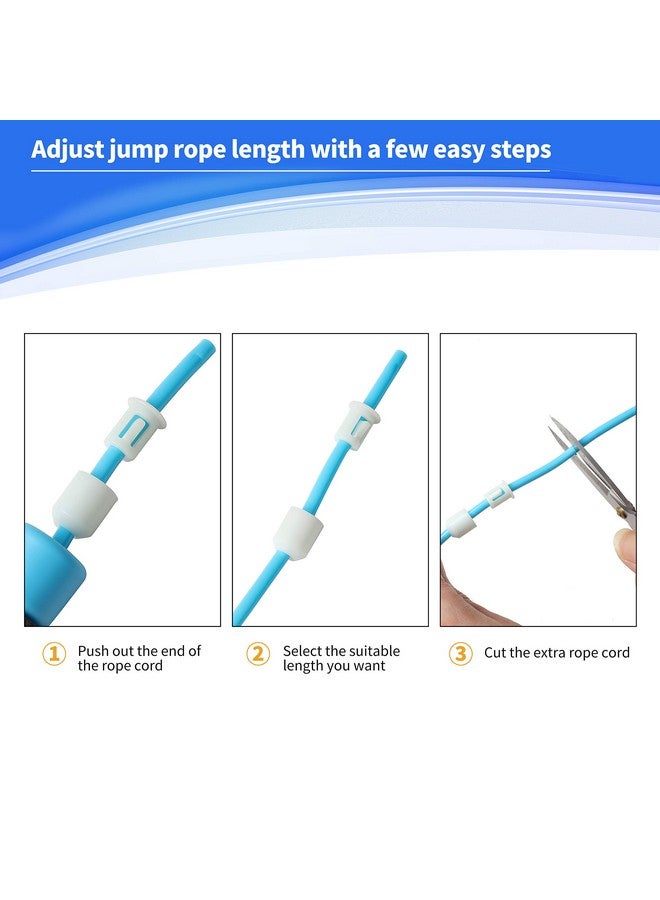 Adjust jump rope length with a few easy steps

1 Push out the end of the rope cord

2 Select the suitable length you want

3 Cut the extra rope cord