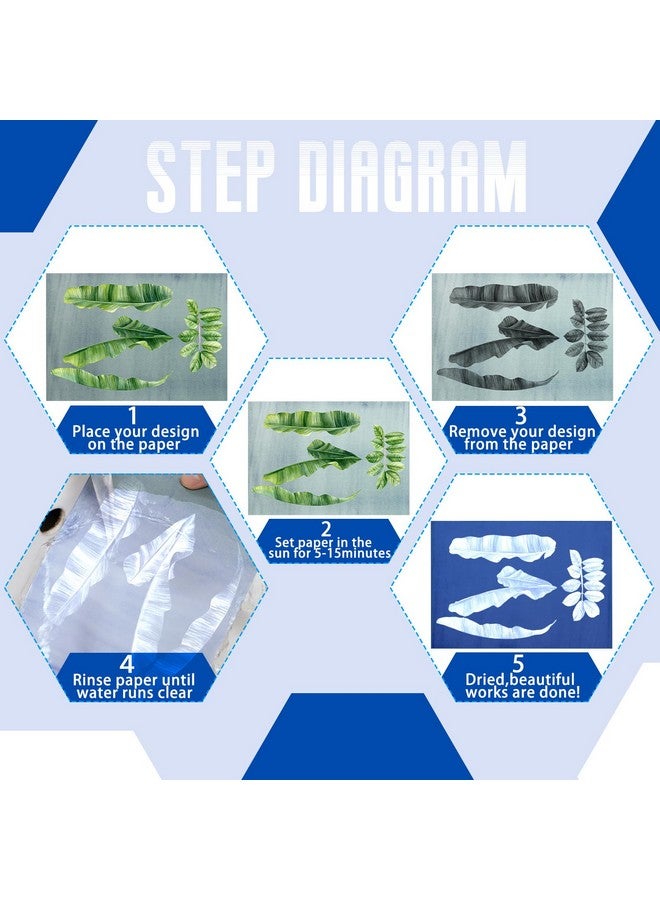 STEP DIAGRAM

1
Place your design on the paper

2
Set paper in the sun for 5-15minutes

3
Remove your design from the paper

4
Rinse paper until water runs clear

5
Dried,beautiful works are done!