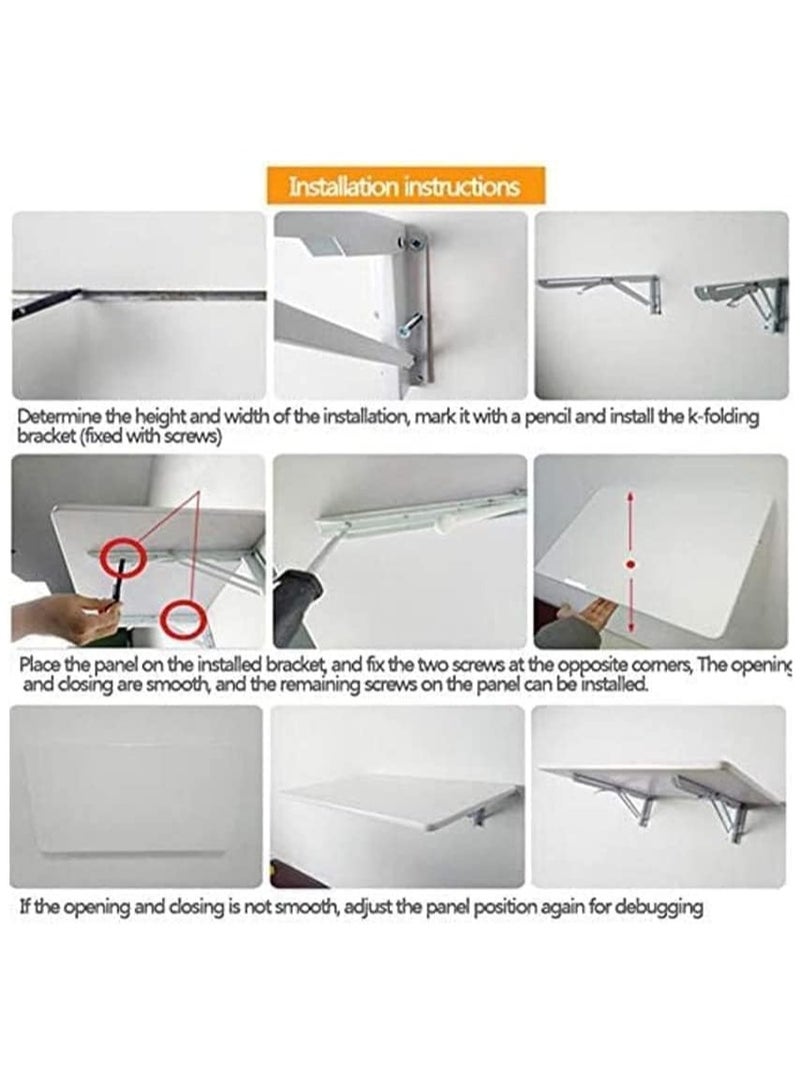 Installation instructions

Determine the height and width of the installation, mark it with a pencil and install the k-folding bracket (fixed with screws)

Place the panel on the installed bracket, and fix the two screws at the opposite corners, The opening and closing are smooth, and the remaining screws on the panel can be installed.

If the opening and closing is not smooth, adjust the panel position again for debugging