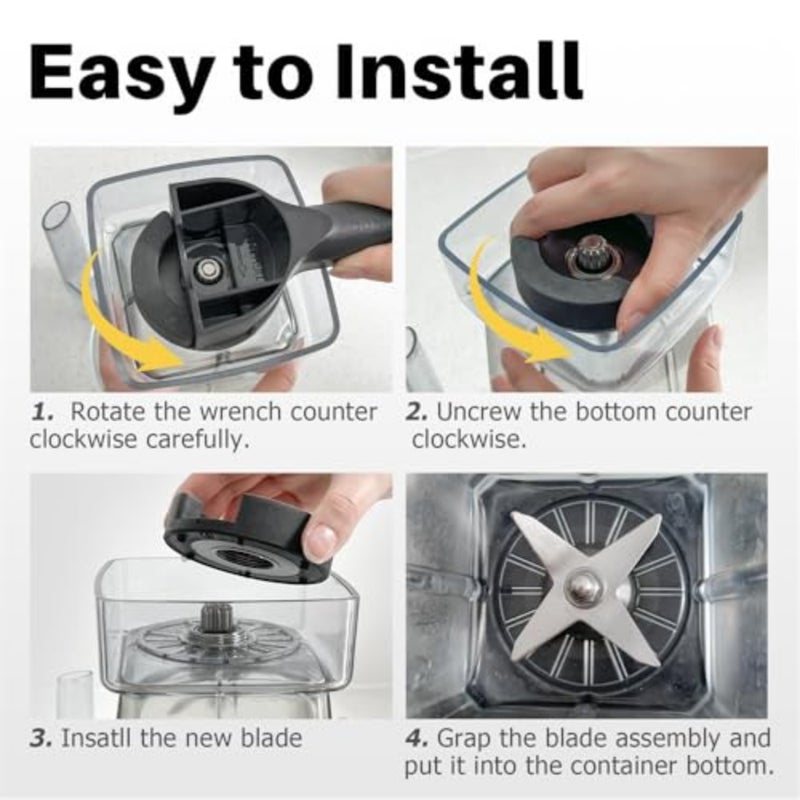 Easy to Install

1. Rotate the wrench counter clockwise carefully.

2. Uncrew the bottom counter clockwise.

3. Insatll the new blade

4. Grap the blade assembly and put it into the container bottom.