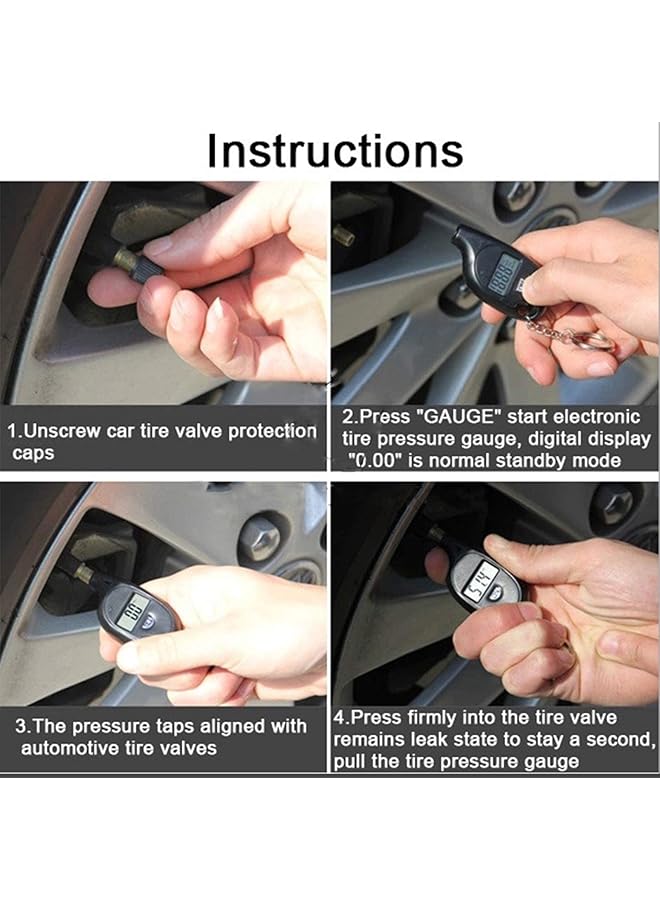 Instructions

1.Unscrew car tire valve protection caps

2.Press "GAUGE" start electronic tire pressure gauge, digital display "0.00" is normal standby mode

3.The pressure taps aligned with automotive tire valves

4.Press firmly into the tire valve remains leak state to stay a second, pull the tire pressure gauge