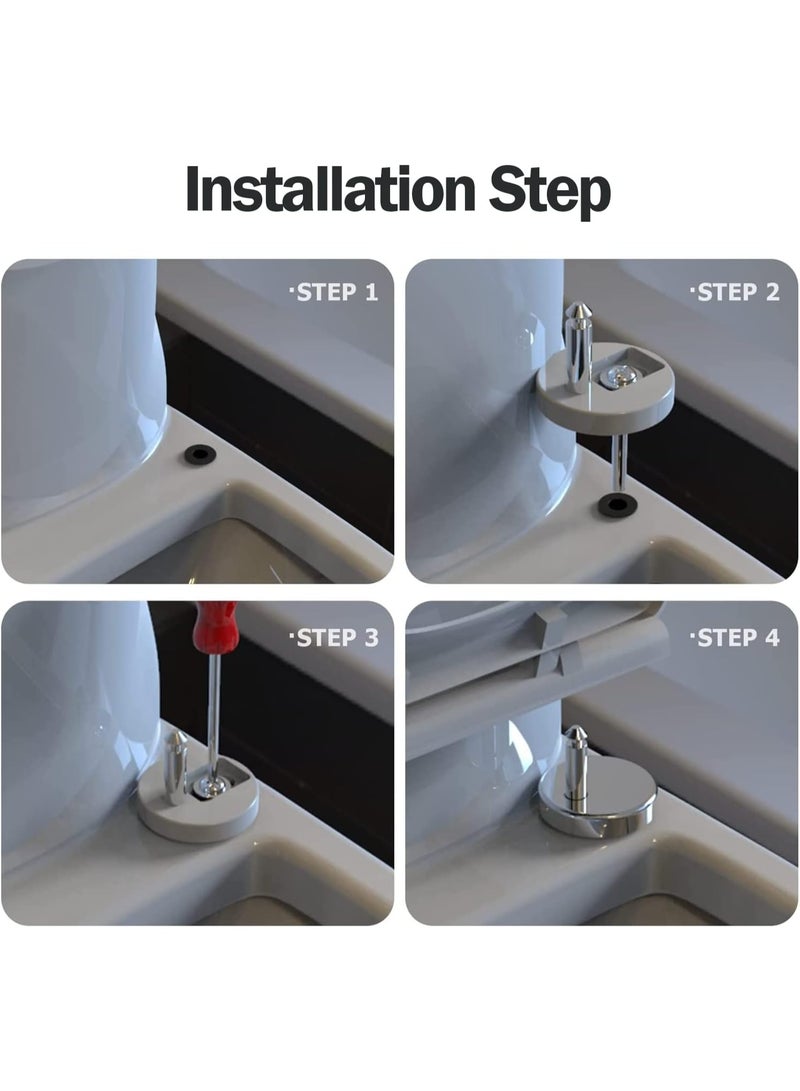 Installation Step

·STEP 1

·STEP 2

·STEP 3

·STEP 4