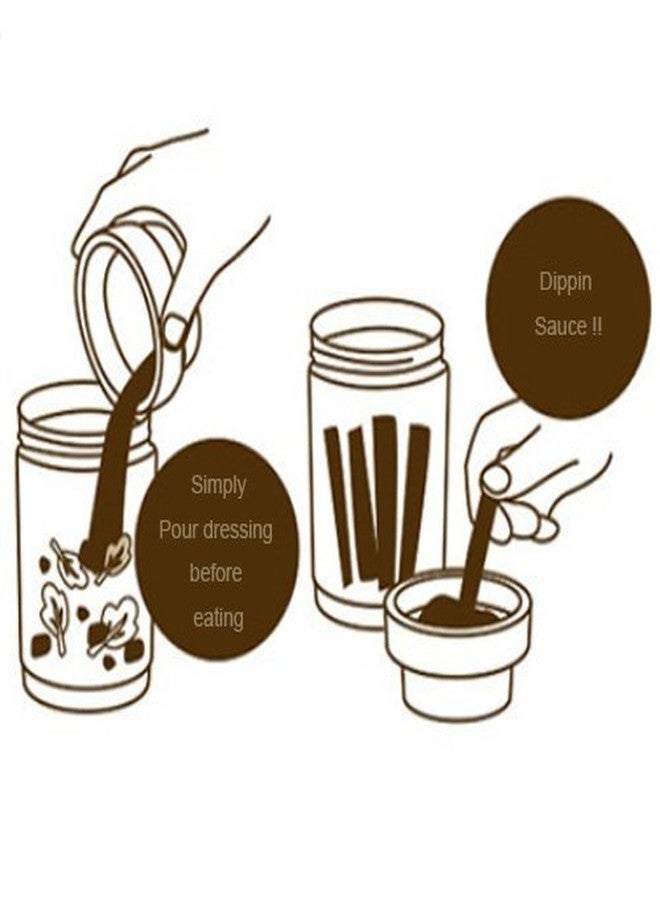 Simply
Pour dressing
before
eating

Dippin
Sauce !!