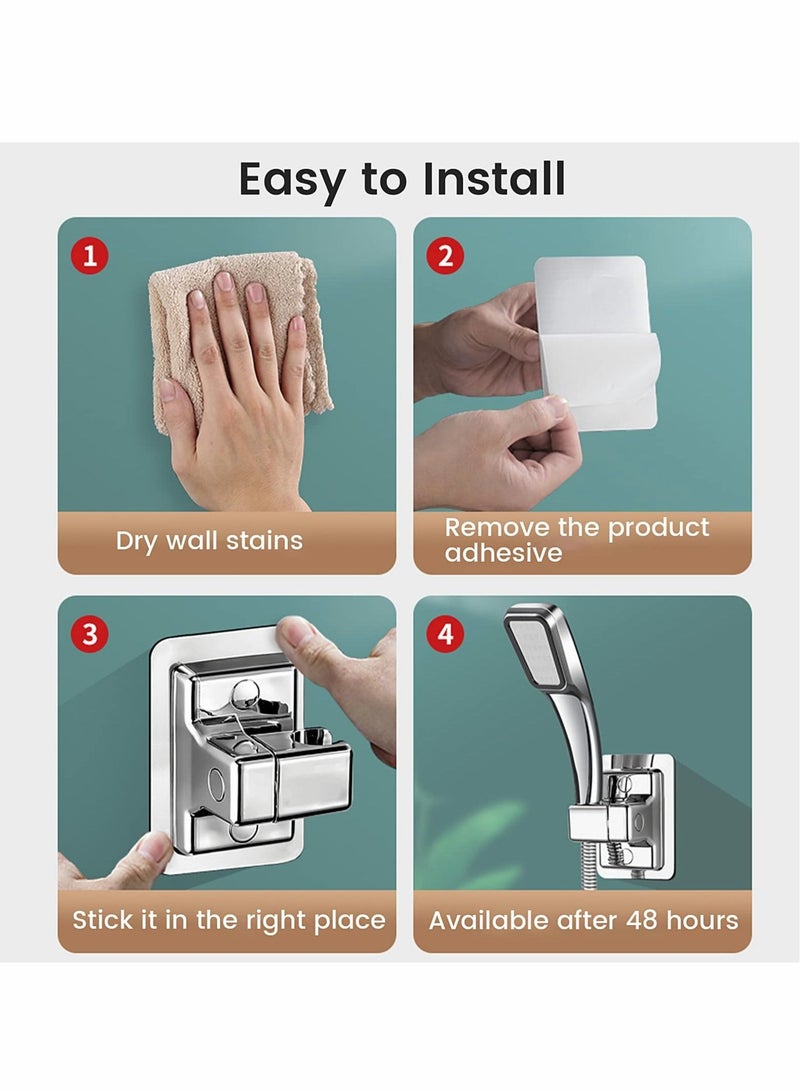 Easy to Install

1

Dry wall stains

2

Remove the product adhesive

3

Stick it in the right place

4

Available after 48 hours