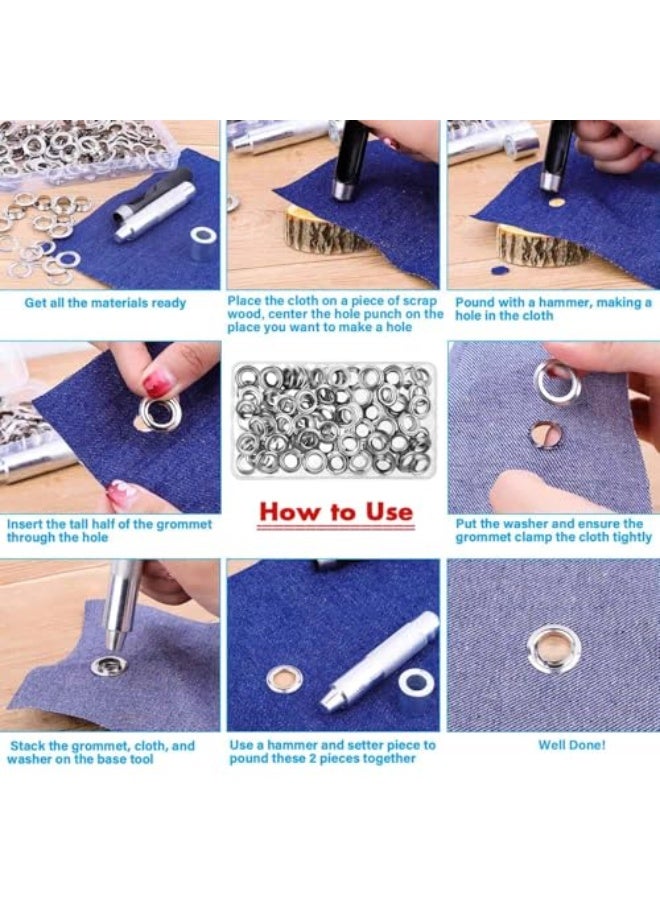 Get all the materials ready

Place the cloth on a piece of scrap wood, center the hole punch on the place you want to make a hole

Pound with a hammer, making a hole in the cloth

Insert the tall half of the grommet through the hole

How to Use

Put the washer and ensure the grommet clamp the cloth tightly

Stack the grommet, cloth, and washer on the base tool

Use a hammer and setter piece to pound these 2 pieces together

Well Done!