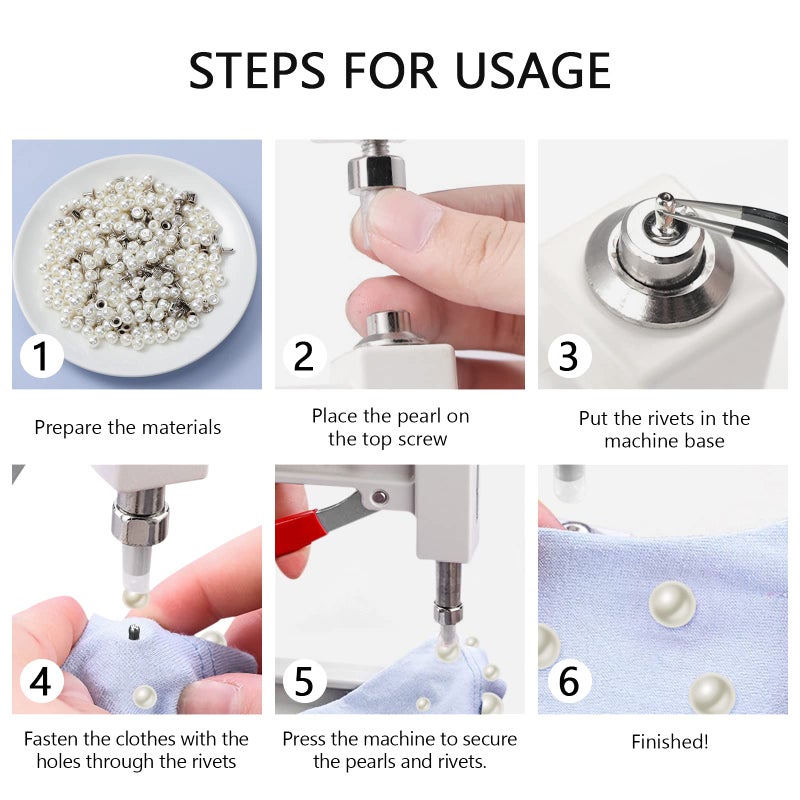 STEPS FOR USAGE

1
Prepare the materials

2
Place the pearl on the top screw

3
Put the rivets in the machine base

4
Fasten the clothes with the holes through the rivets

5
Press the machine to secure the pearls and rivets.

6
Finished!