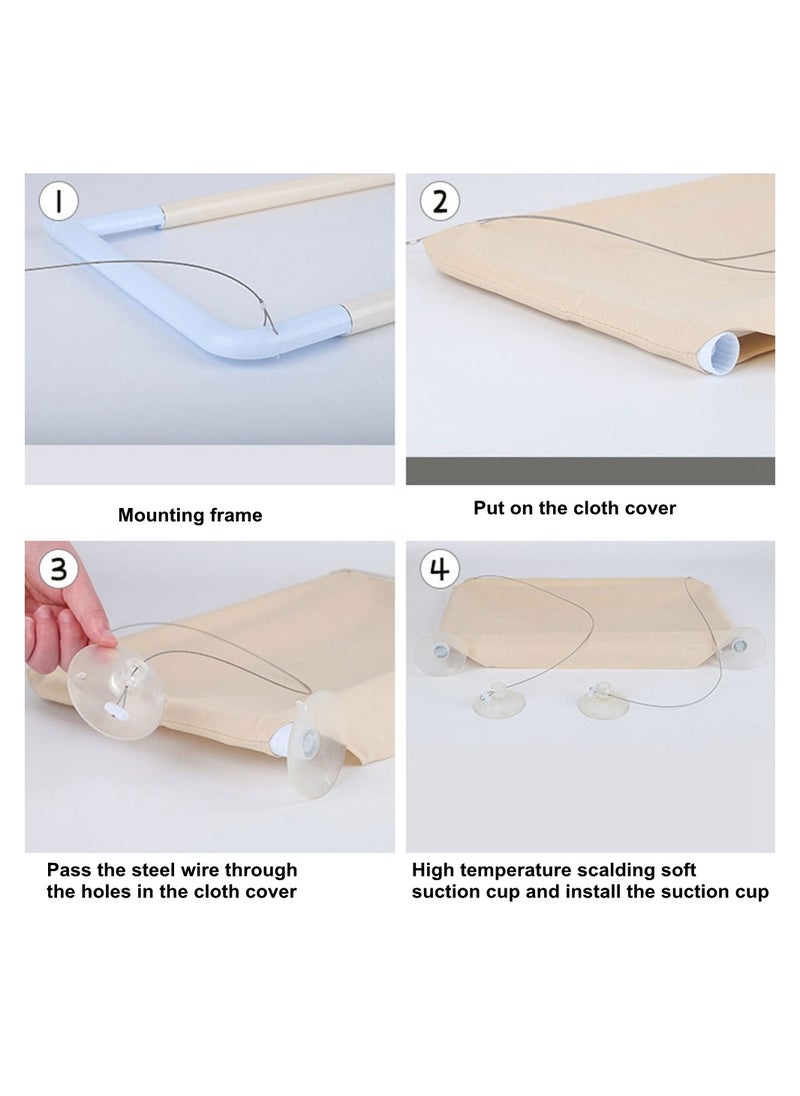 1

Mounting frame

2

Put on the cloth cover

3

Pass the steel wire through the holes in the cloth cover

4

High temperature scalding soft suction cup and install the suction cup