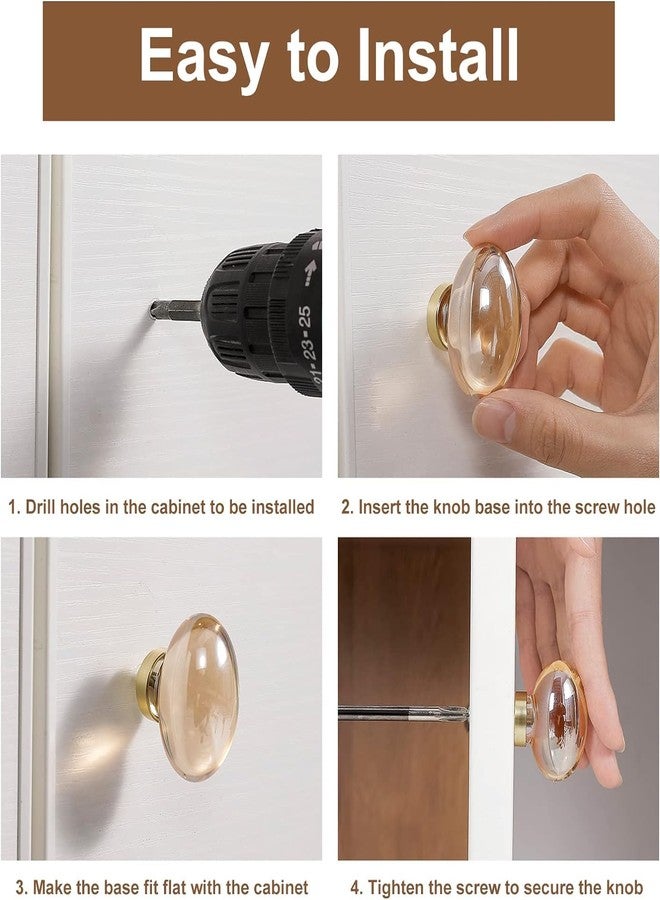 Easy to Install

21·23·25

1. Drill holes in the cabinet to be installed

2. Insert the knob base into the screw hole

3. Make the base fit flat with the cabinet

4. Tighten the screw to secure the knob