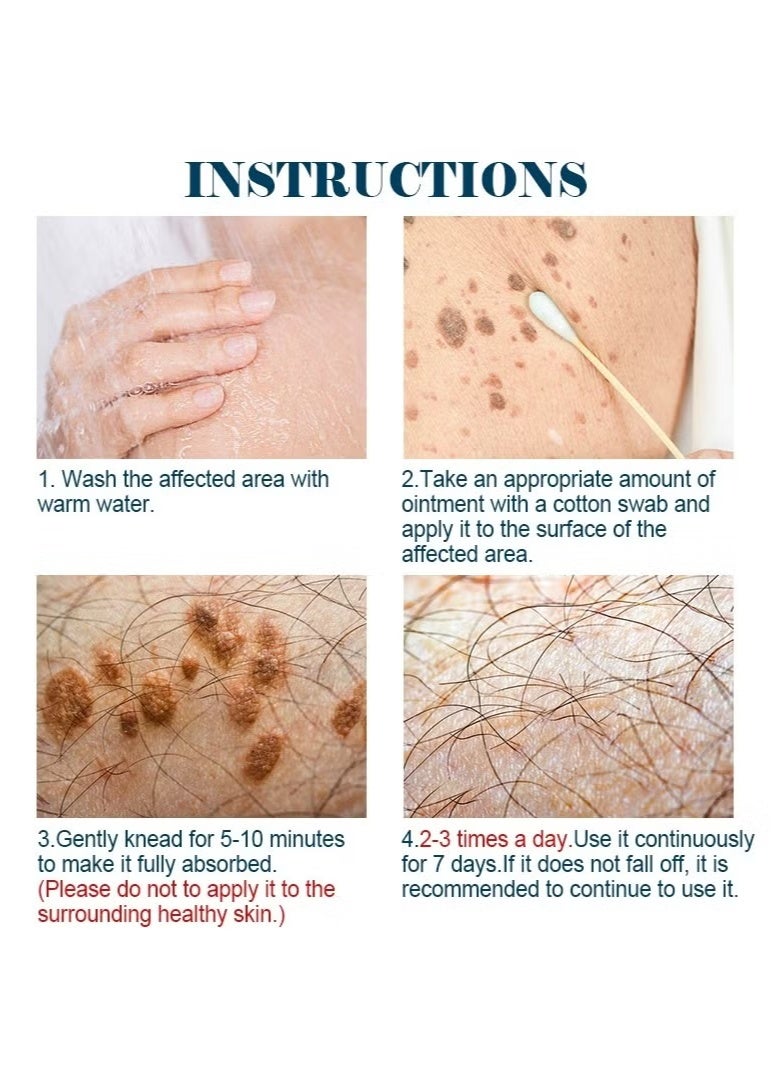 INSTRUCTIONS

1. Wash the affected area with warm water.

2.Take an appropriate amount of ointment with a cotton swab and apply it to the surface of the affected area.

3.Gently knead for 5-10 minutes to make it fully absorbed. (Please do not to apply it to the surrounding healthy skin.)

4.2-3 times a day.Use it continuously for 7 days.If it does not fall off, it is recommended to continue to use it.