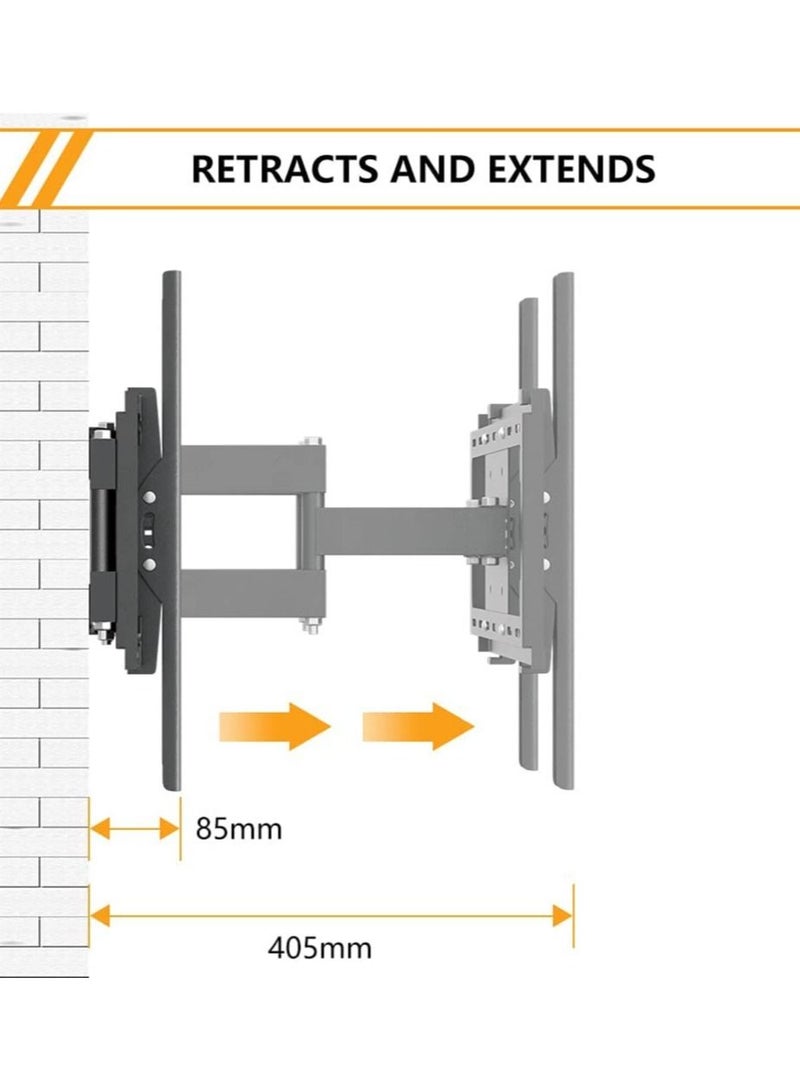 RETRACTS AND EXTENDS

85mm

405mm