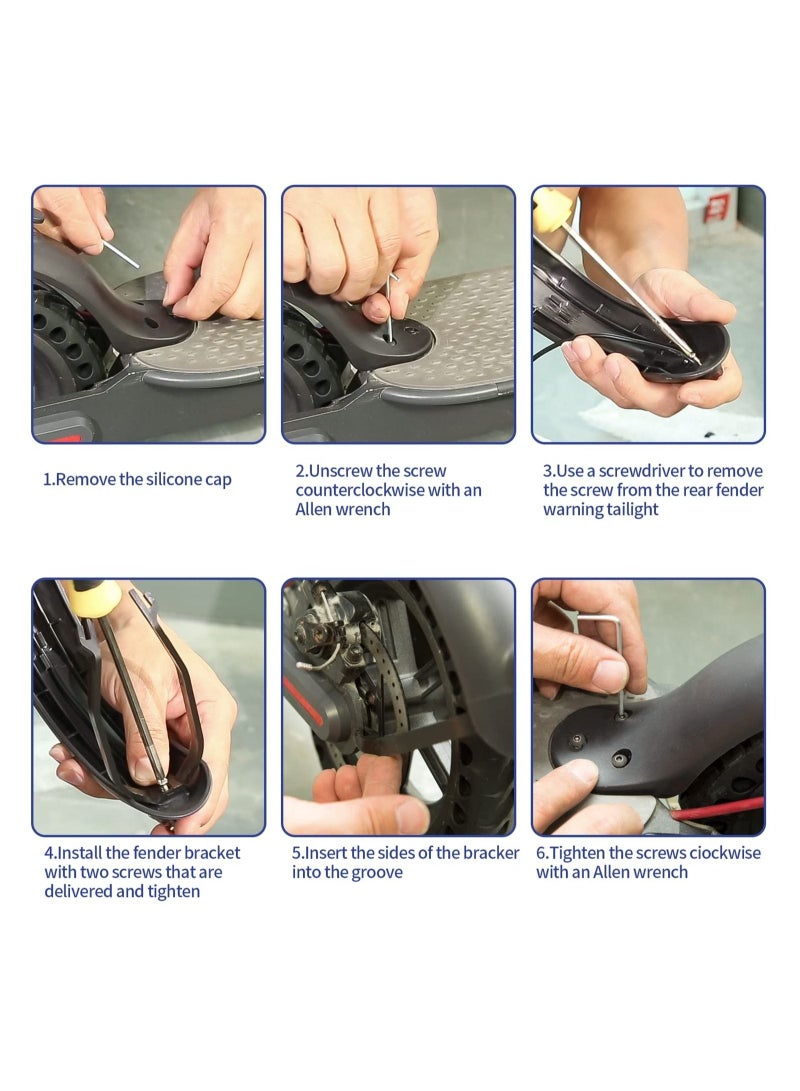 1.Remove the silicone cap

2.Unscrew the screw counterclockwise with an Allen wrench

3.Use a screwdriver to remove the screw from the rear fender warning tailight

4.Install the fender bracket with two screws that are delivered and tighten

5.Insert the sides of the bracker into the groove

6.Tighten the screws ciockwise with an Allen wrench