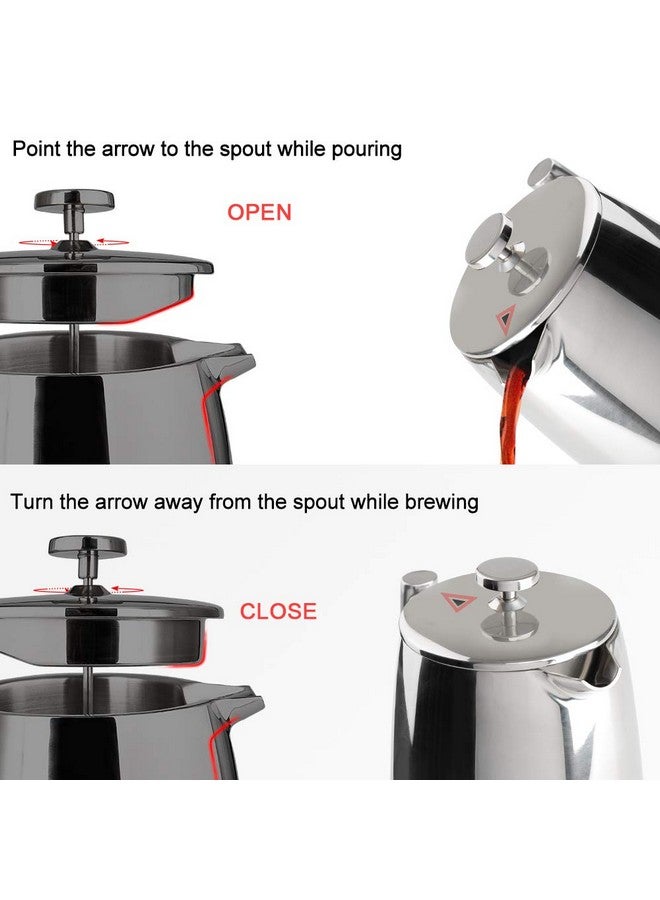 Point the arrow to the spout while pouring

OPEN

Turn the arrow away from the spout while brewing

CLOSE