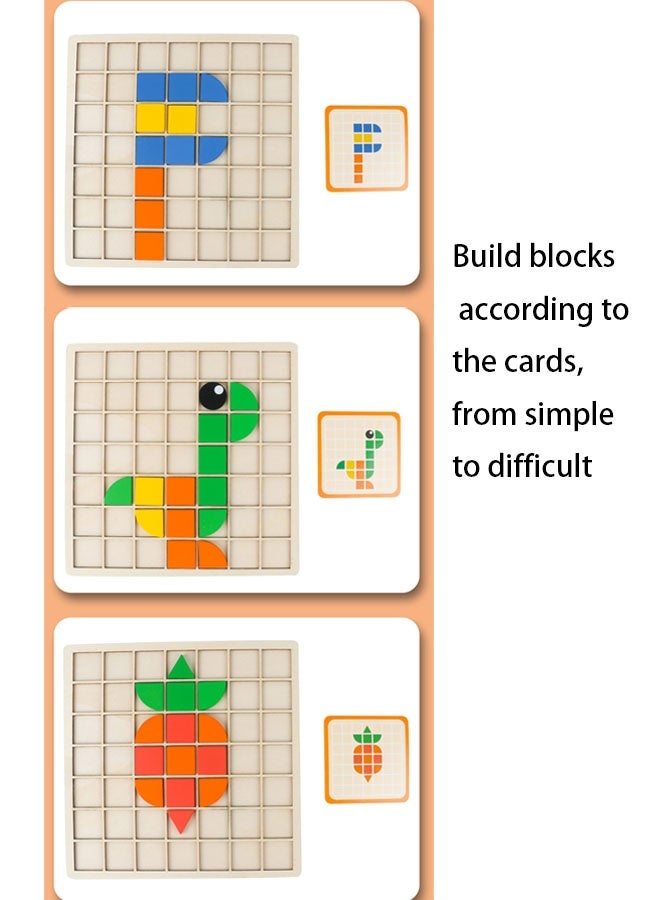 Build blocks according to the cards, from simple to difficult