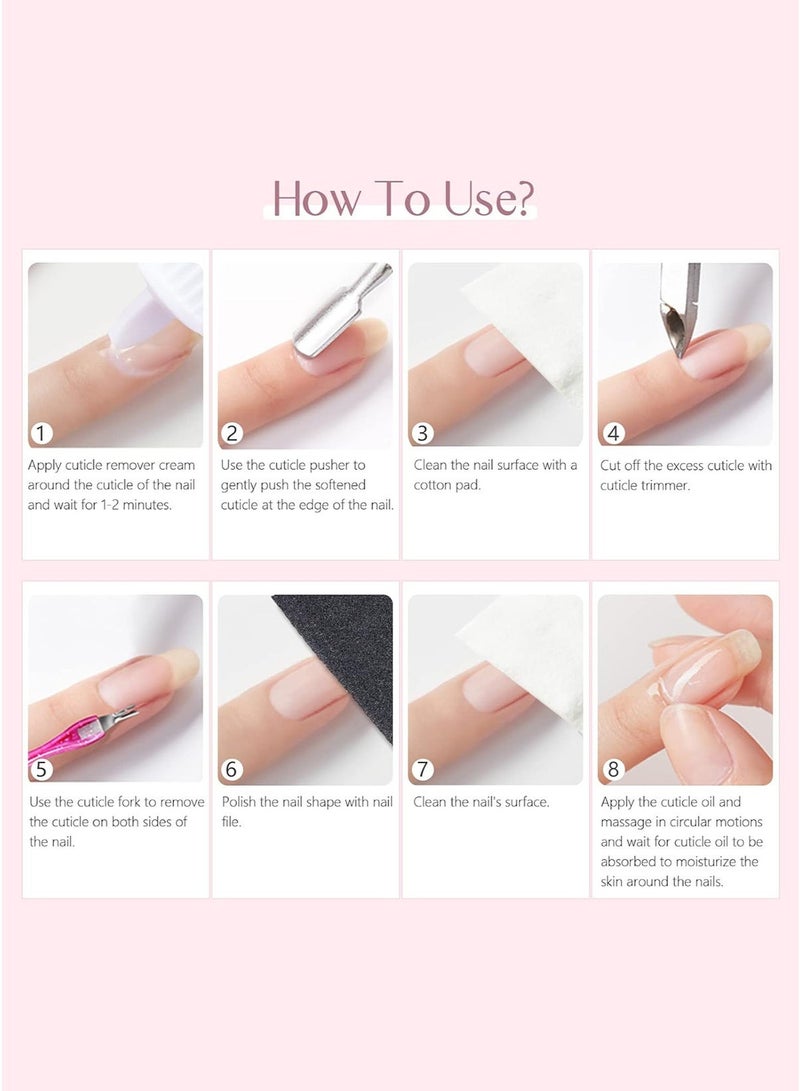 How To Use?

1
Apply cuticle remover cream around the cuticle of the nail and wait for 1-2 minutes.

2
Use the cuticle pusher to gently push the softened cuticle at the edge of the nail.

3
Clean the nail surface with a cotton pad.

4
Cut off the excess cuticle with cuticle trimmer.

5
Use the cuticle fork to remove the cuticle on both sides of the nail.

6
Polish the nail shape with nail file.

7
Clean the nail's surface.

8
Apply the cuticle oil and massage in circular motions and wait for cuticle oil to be absorbed to moisturize the skin around the nails.