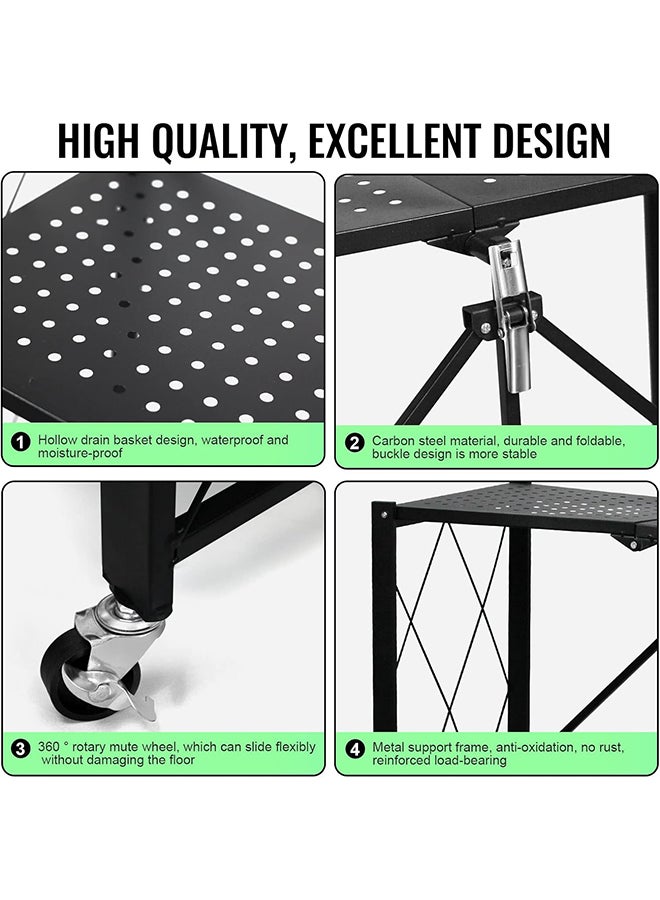 HIGH QUALITY, EXCELLENT DESIGN

1 Hollow drain basket design, waterproof and moisture-proof

2 Carbon steel material, durable and foldable, buckle design is more stable

3 360 ° rotary mute wheel, which can slide flexibly without damaging the floor

4 Metal support frame, anti-oxidation, no rust, reinforced load-bearing