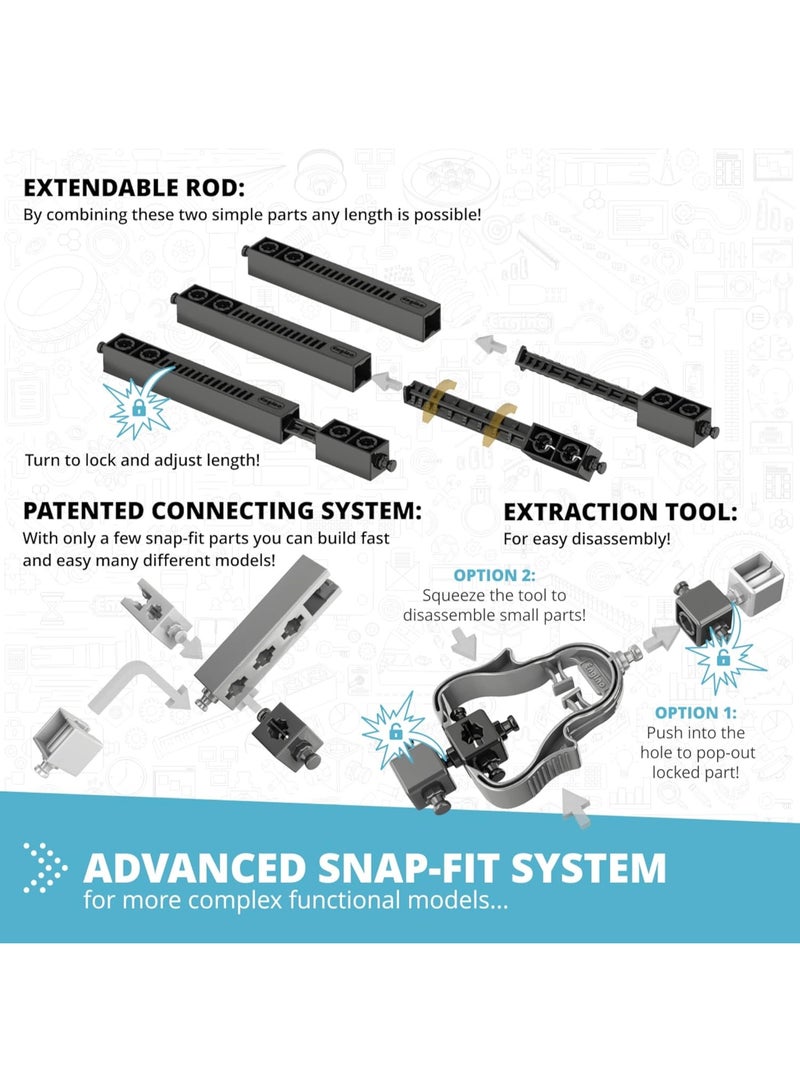 EXTENDABLE ROD:
By combining these two simple parts any length is possible!

Turn to lock and adjust length!

PATENTED CONNECTING SYSTEM:
With only a few snap-fit parts you can build fast and easy many different models!

EXTRACTION TOOL:
For easy disassembly!

OPTION 2:
Squeeze the tool to disassemble small parts!

OPTION 1:
Push into the hole to pop-out locked part!

ADVANCED SNAP-FIT SYSTEM
for more complex functional models...