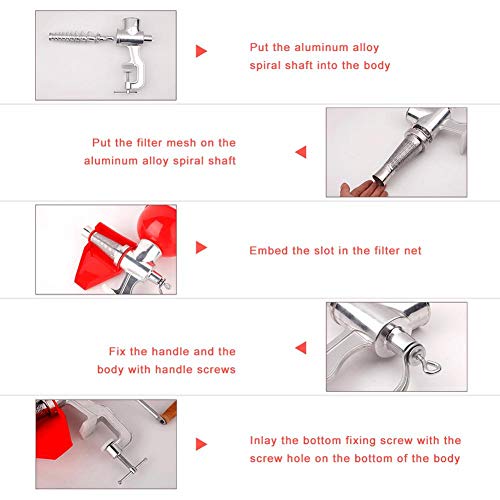 Put the aluminum alloy spiral shaft into the body

Put the filter mesh on the aluminum alloy spiral shaft

Embed the slot in the filter net

Fix the handle and the body with handle screws

Inlay the bottom fixing screw with the screw hole on the bottom of the body