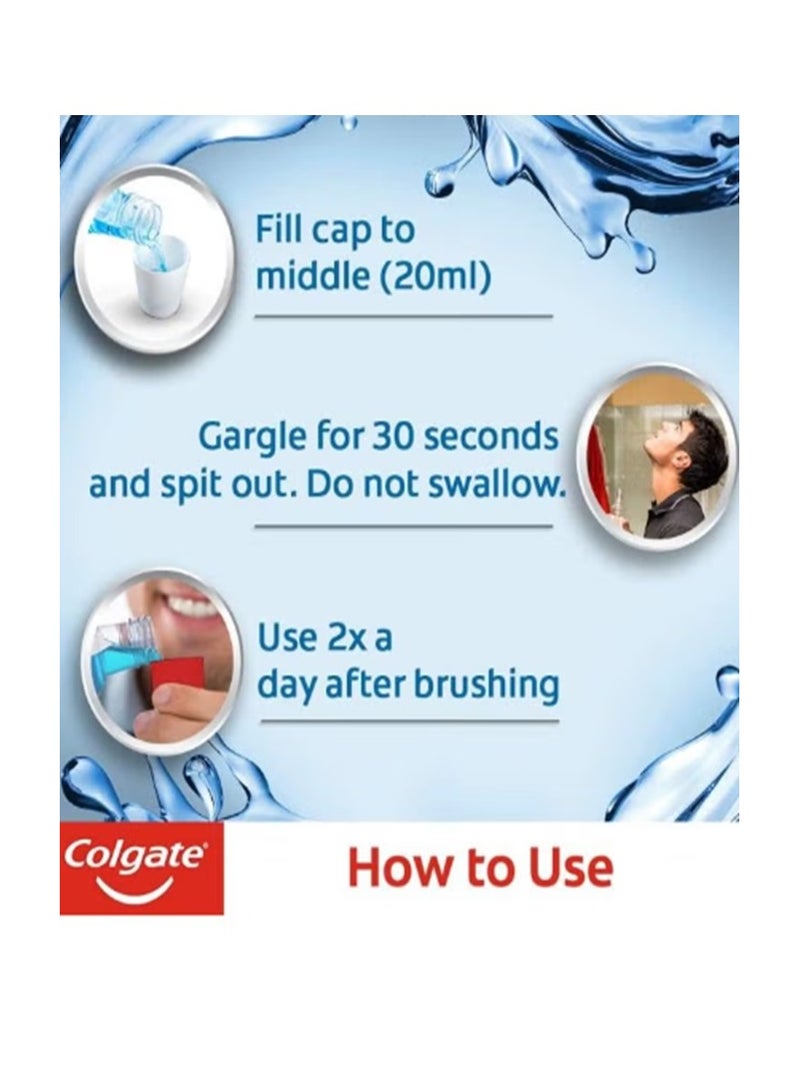 Fill cap to middle (20ml)

Gargle for 30 seconds and spit out. Do not swallow.

Use 2x a day after brushing

Colgate

How to Use