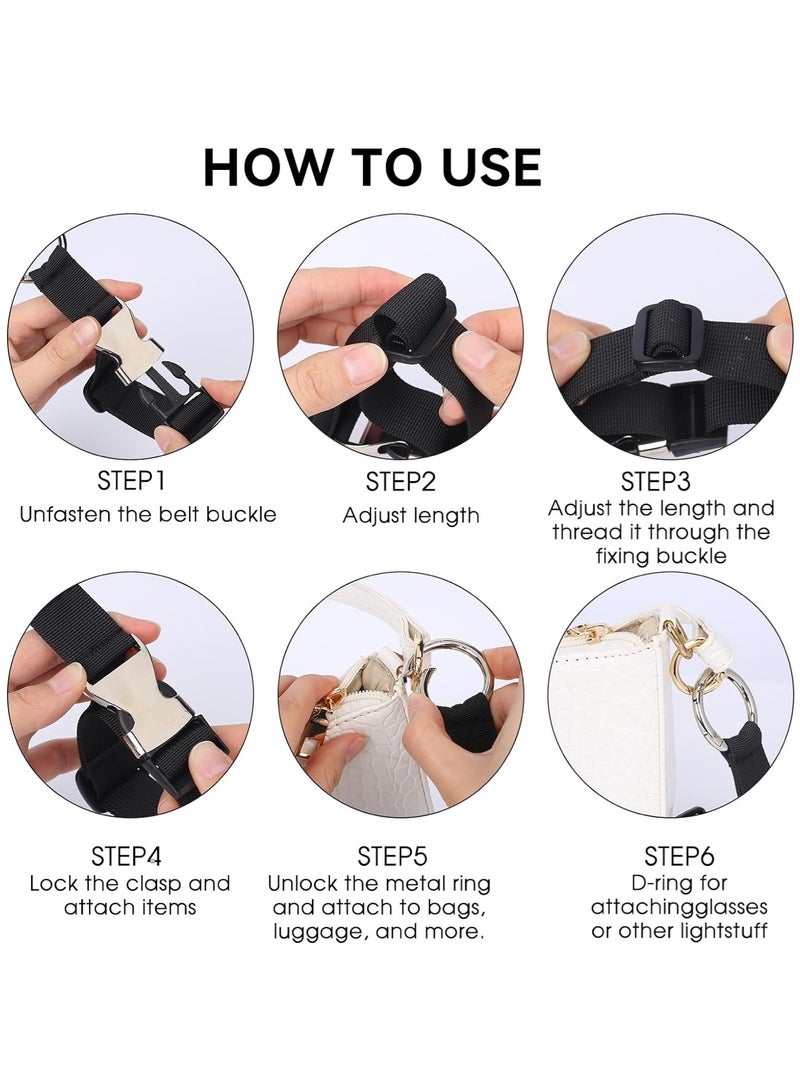 HOW TO USE

STEP1
Unfasten the belt buckle

STEP2
Adjust length

STEP3
Adjust the length and thread it through the fixing buckle

STEP4
Lock the clasp and attach items

STEP5
Unlock the metal ring and attach to bags, luggage, and more.

STEP6
D-ring for attachingglasses or other lightstuff