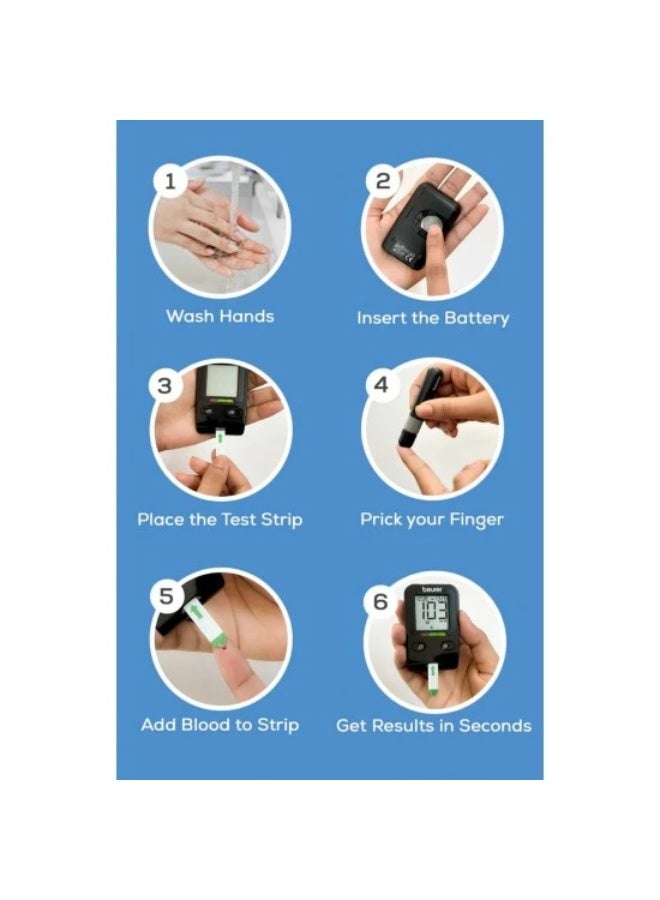 1
Wash Hands

2
Insert the Battery

3
Place the Test Strip

4
Prick your Finger

5
Add Blood to Strip

6
beurer
103
Get Results in Seconds