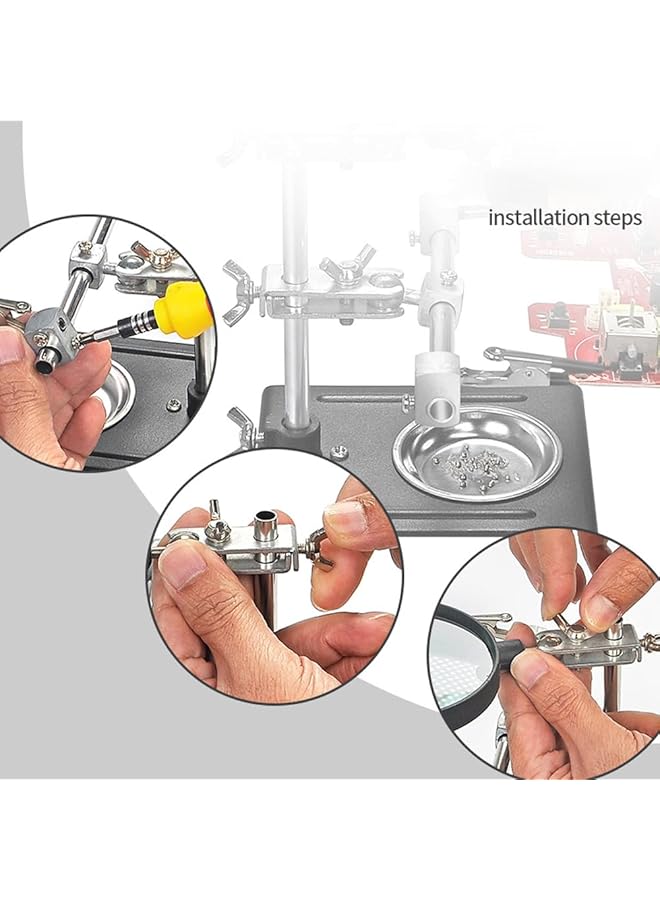 installation steps