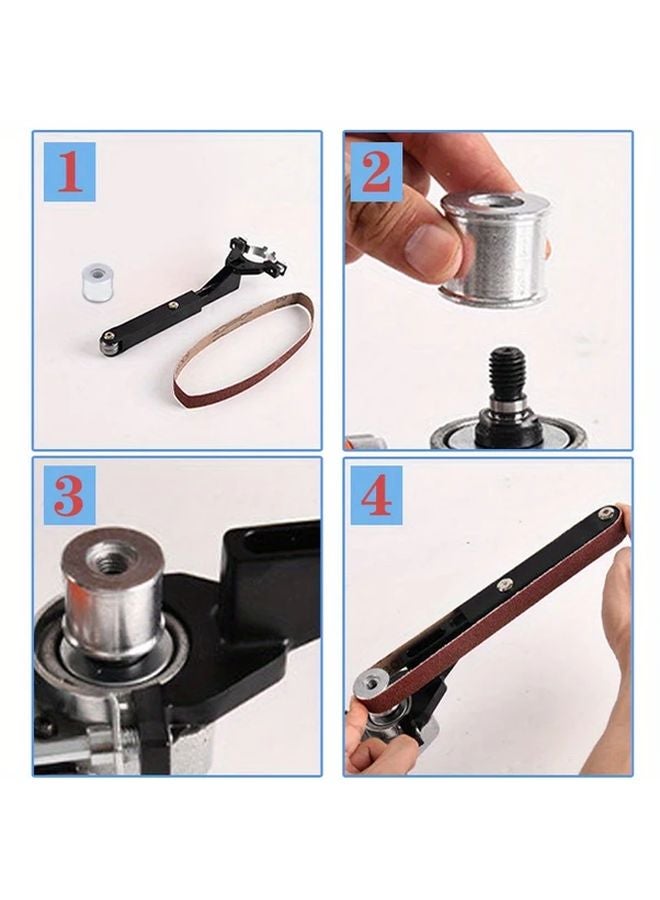 1

2

3

4