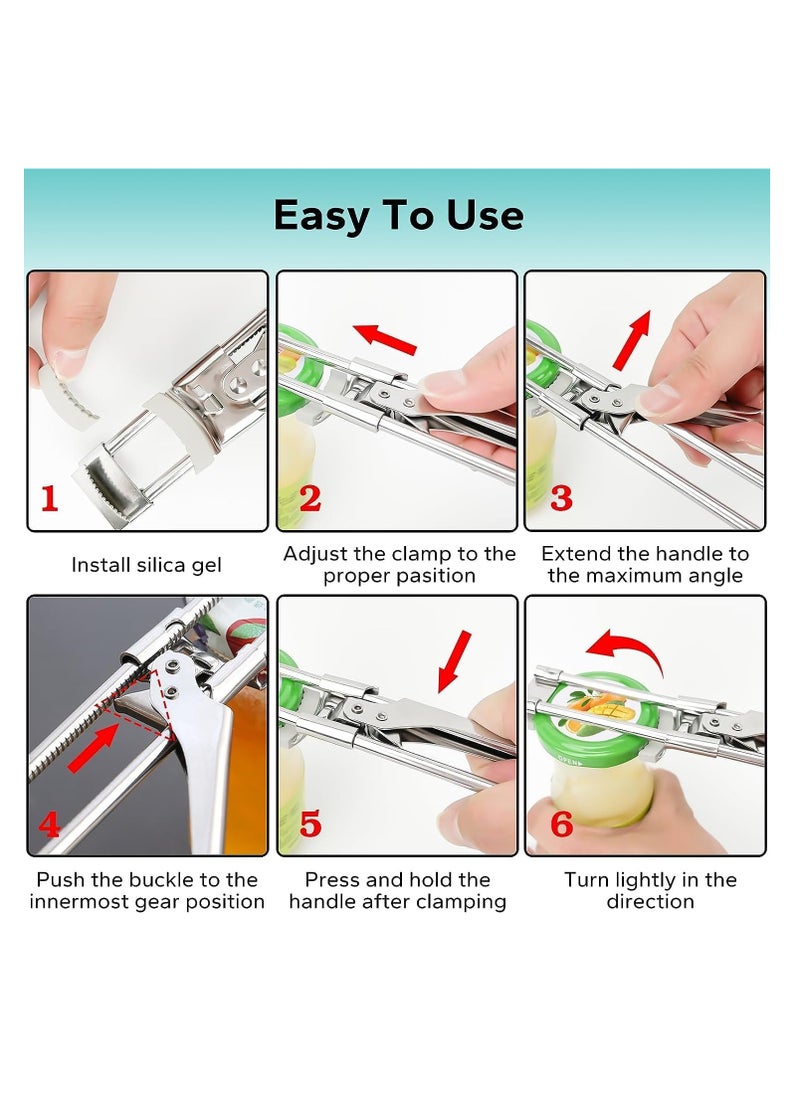 Easy To Use

1
Install silica gel

2
Adjust the clamp to the proper pasition

3
Extend the handle to the maximum angle

4
Push the buckle to the innermost gear position

5
Press and hold the handle after clamping

6
OPEN
Turn lightly in the direction