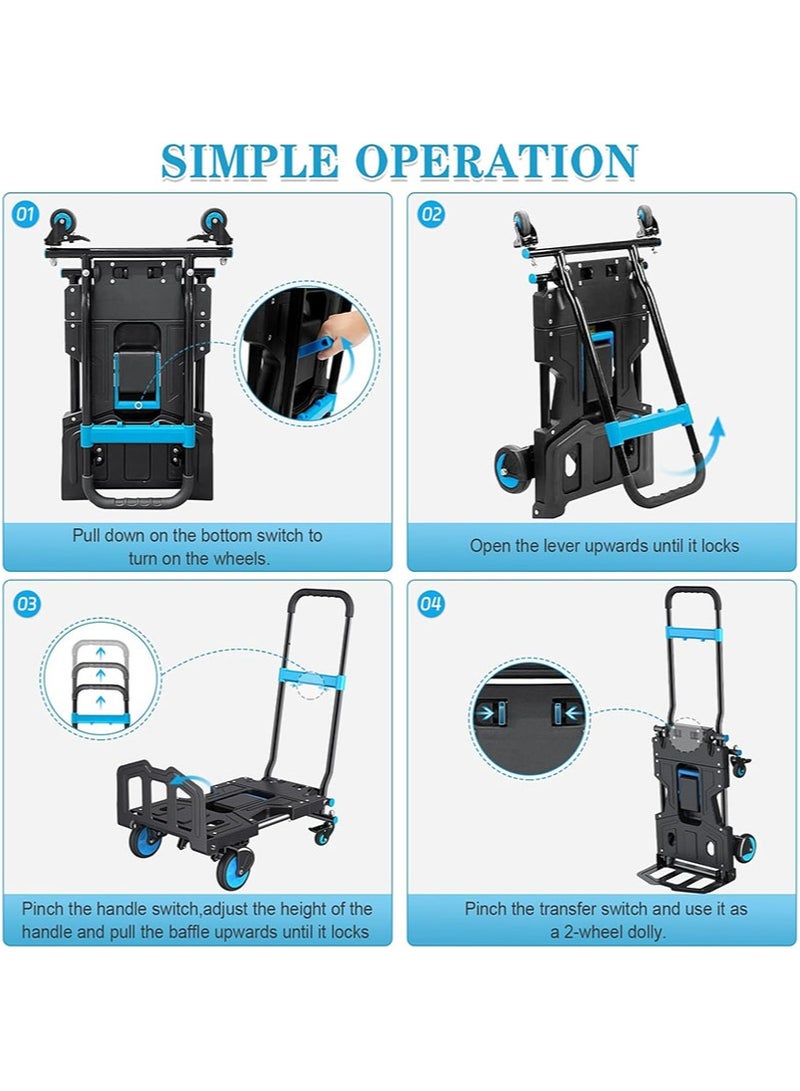 SIMPLE OPERATION

01

Pull down on the bottom switch to turn on the wheels.

02

Open the lever upwards until it locks

03

Pinch the handle switch,adjust the height of the handle and pull the baffle upwards until it locks

04

Pinch the transfer switch and use it as a 2-wheel dolly.