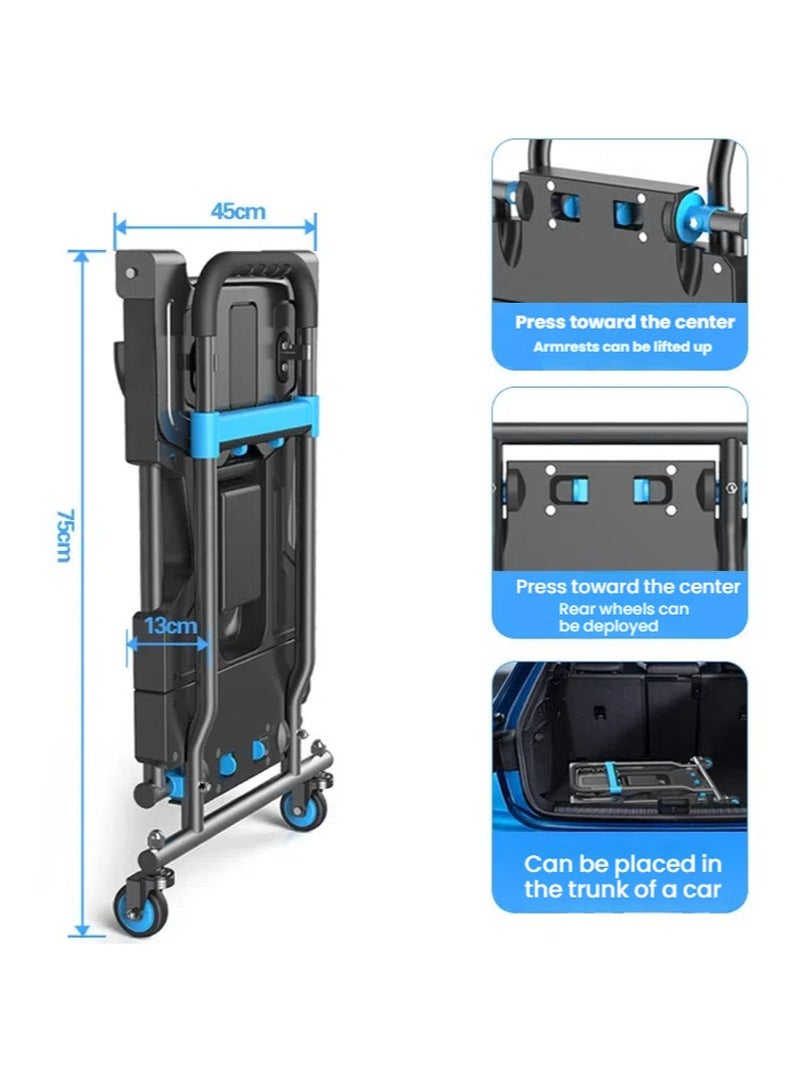 45cm

75cm

13cm

Press toward the center
Armrests can be lifted up

Press toward the center
Rear wheels can be deployed

Can be placed in the trunk of a car