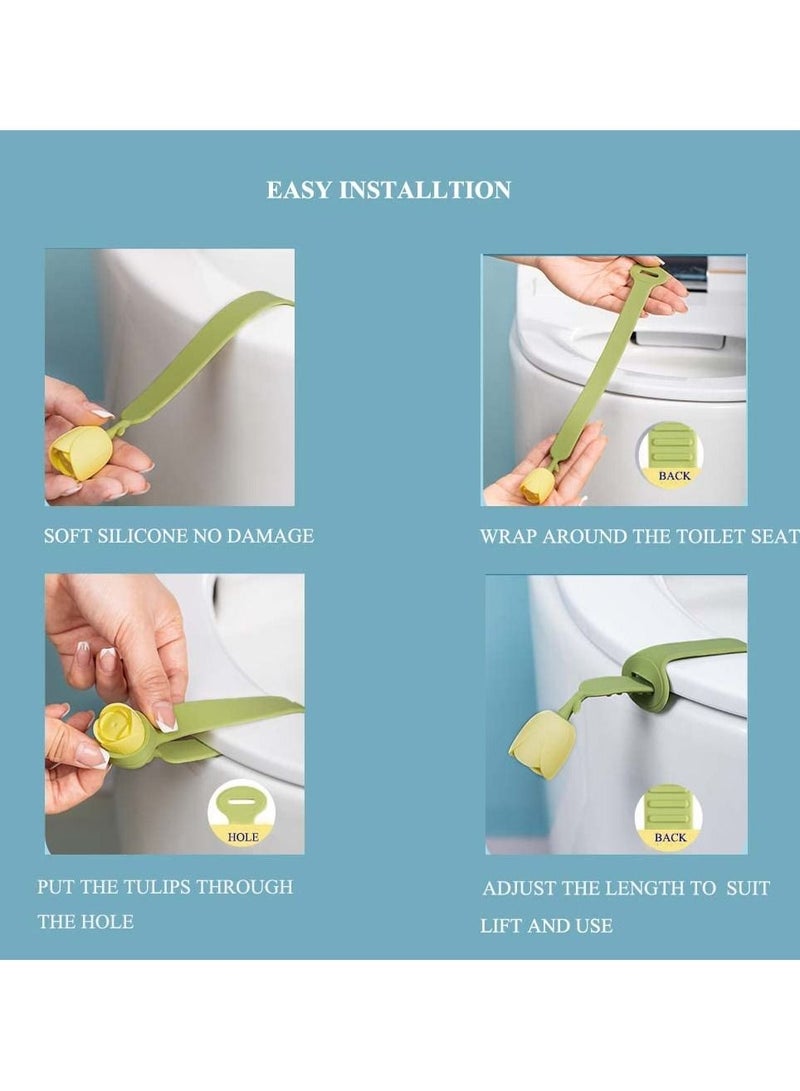 EASY INSTALLTION

SOFT SILICONE NO DAMAGE

BACK

WRAP AROUND THE TOILET SEAT

HOLE

PUT THE TULIPS THROUGH THE HOLE

BACK

ADJUST THE LENGTH TO SUIT LIFT AND USE