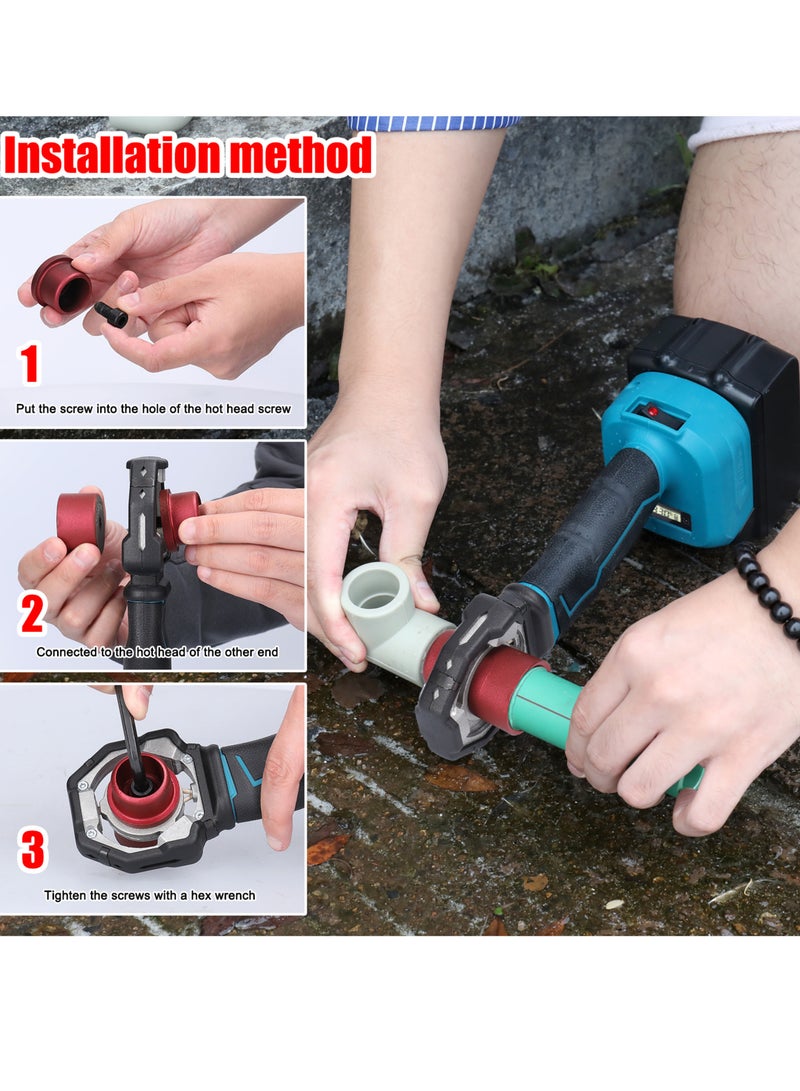 Installation method

1

Put the screw into the hole of the hot head screw

2

Connected to the hot head of the other end

3

Tighten the screws with a hex wrench