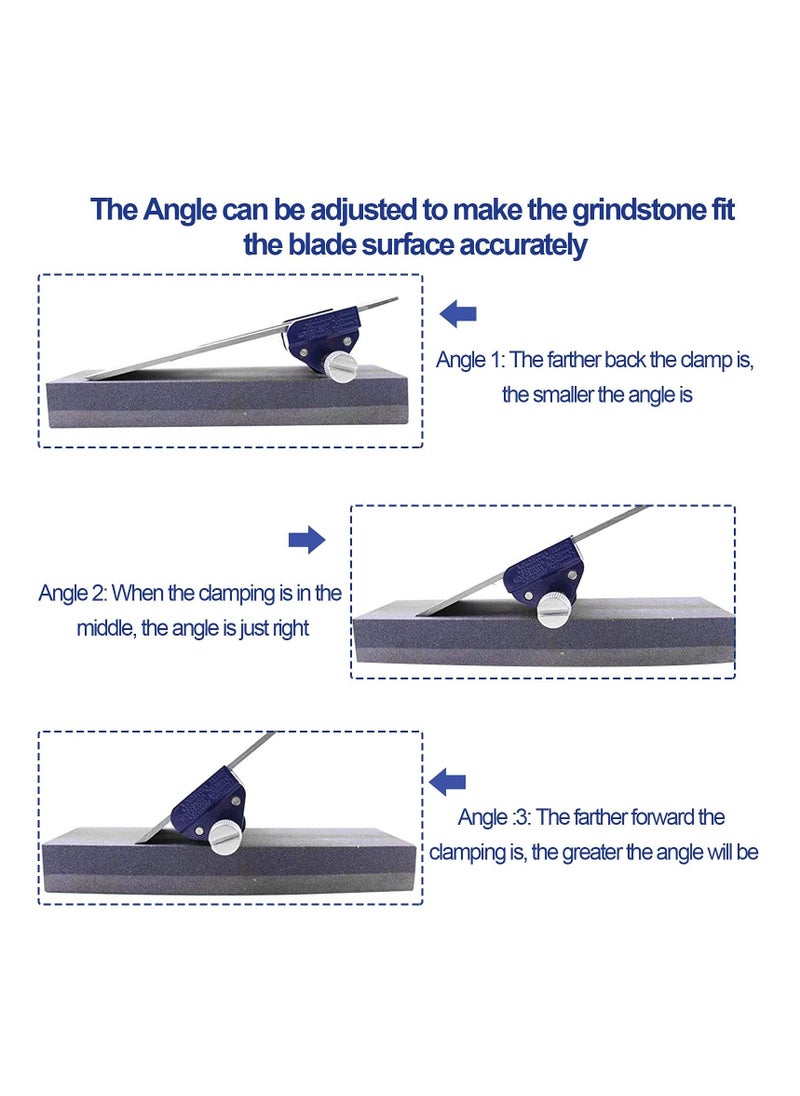 The Angle can be adjusted to make the grindstone fit the blade surface accurately

Angle 1: The farther back the clamp is, the smaller the angle is

Angle 2: When the clamping is in the middle, the angle is just right

Angle :3: The farther forward the clamping is, the greater the angle will be