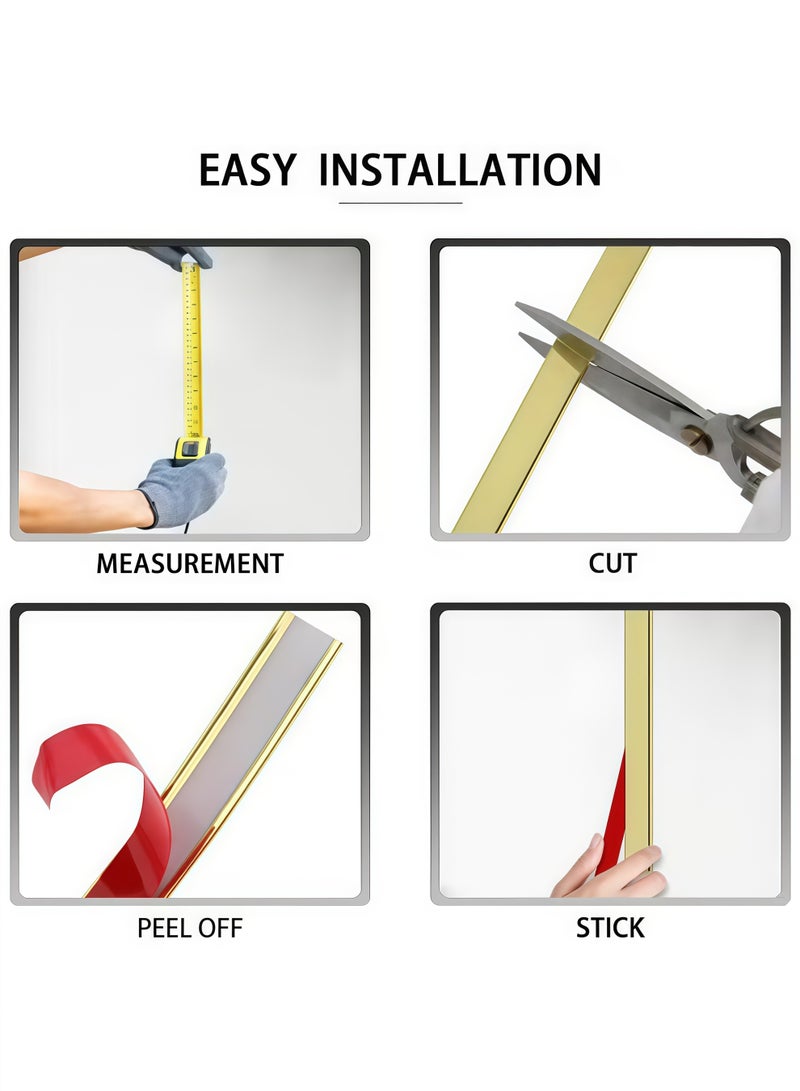 EASY INSTALLATION

MEASUREMENT

CUT

PEEL OFF

STICK