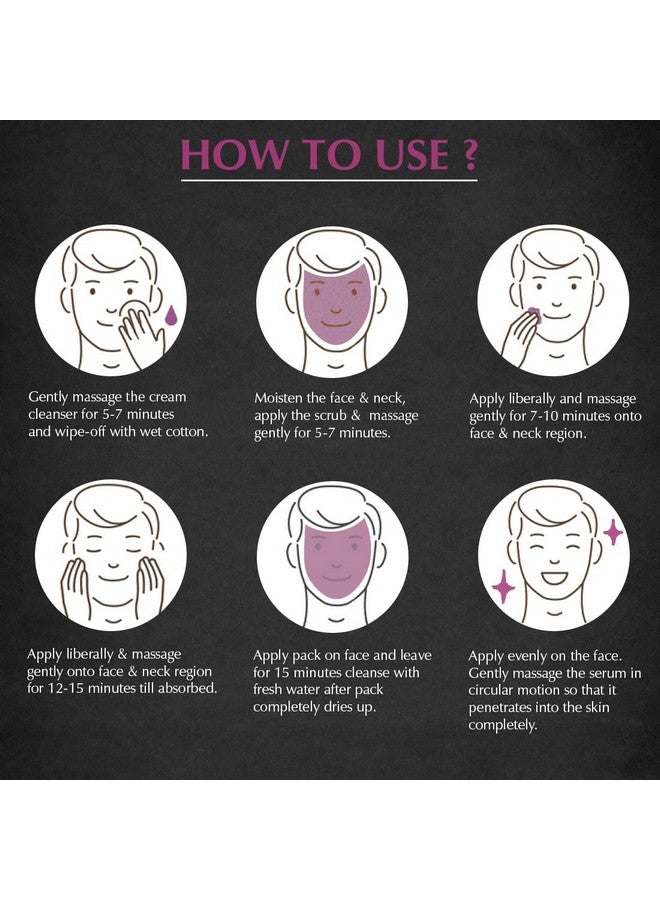 HOW TO USE ?

Gently massage the cream cleanser for 5-7 minutes and wipe-off with wet cotton.

Moisten the face & neck, apply the scrub & massage gently for 5-7 minutes.

Apply liberally and massage gently for 7-10 minutes onto face & neck region.

Apply liberally & massage gently onto face & neck region for 12-15 minutes till absorbed.

Apply pack on face and leave for 15 minutes cleanse with fresh water after pack completely dries up.

Apply evenly on the face. Gently massage the serum in circular motion so that it penetrates into the skin completely.