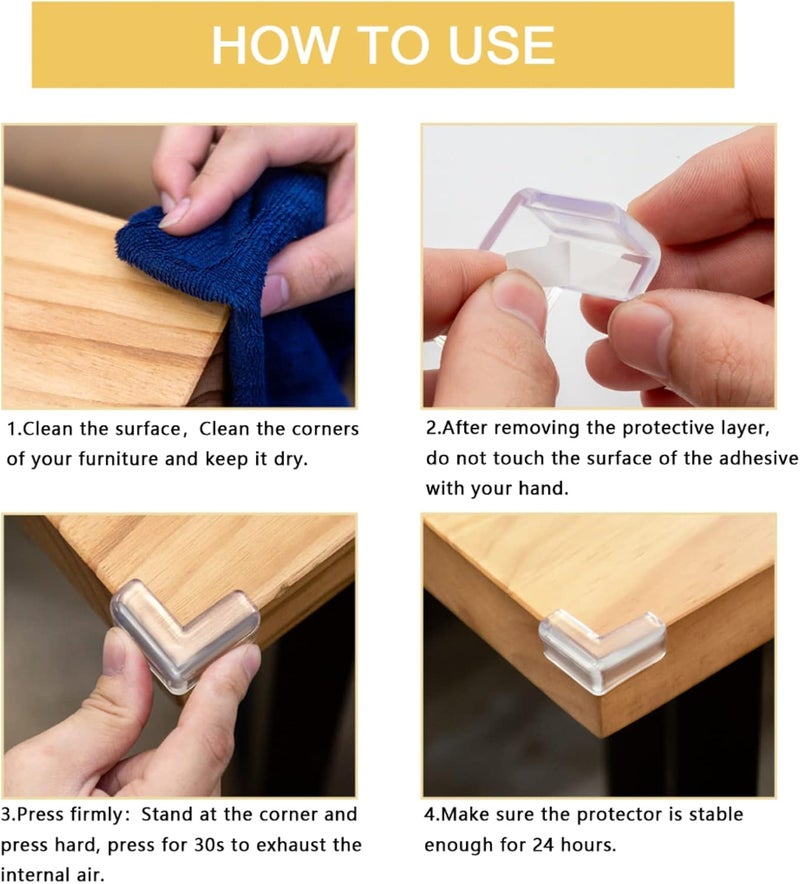 HOW TO USE

1.Clean the surface, Clean the corners of your furniture and keep it dry.

2.After removing the protective layer, do not touch the surface of the adhesive with your hand.

3.Press firmly: Stand at the corner and press hard, press for 30s to exhaust the internal air.

4.Make sure the protector is stable enough for 24 hours.