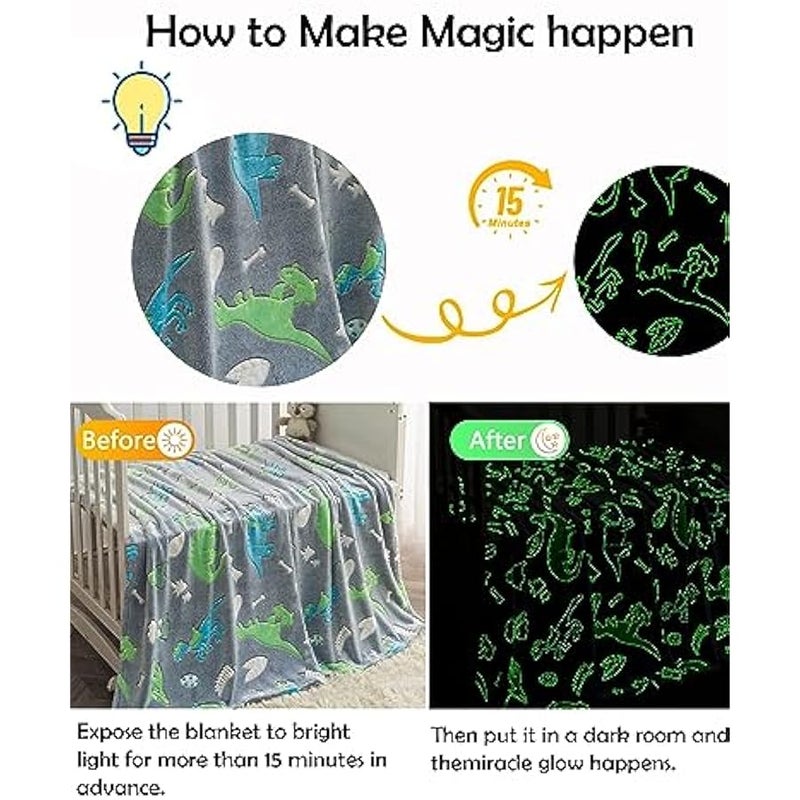 How to Make Magic happen

15
Minutes

Before

After

Expose the blanket to bright light for more than 15 minutes in advance.

Then put it in a dark room and themiracle glow happens.