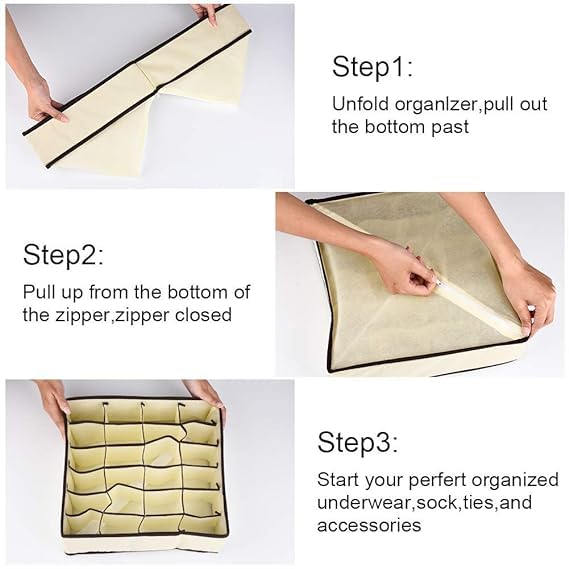 Step1:

Unfold organlzer,pull out the bottom past

Step2:

Pull up from the bottom of the zipper,zipper closed

Step3:

Start your perfert organized underwear,sock,ties,and accessories