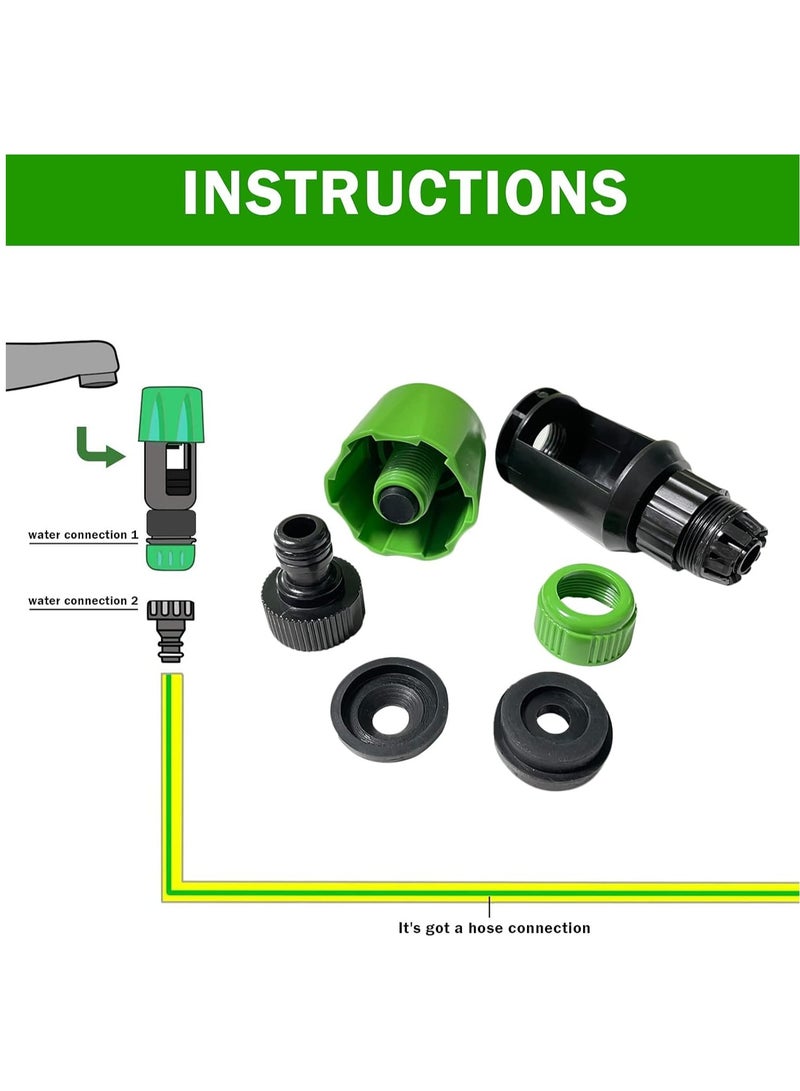 INSTRUCTIONS

water connection 1

water connection 2

It's got a hose connection